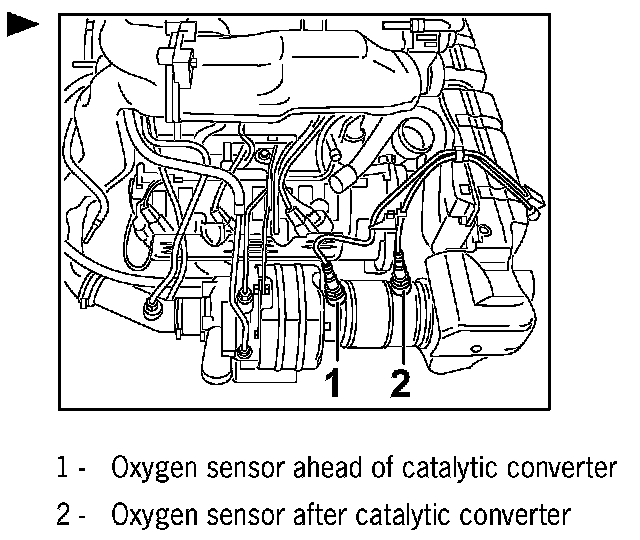 1

2

1 - Oxygen sensor ahead of catalytic converter

2 - Oxygen sensor after catalytic converter