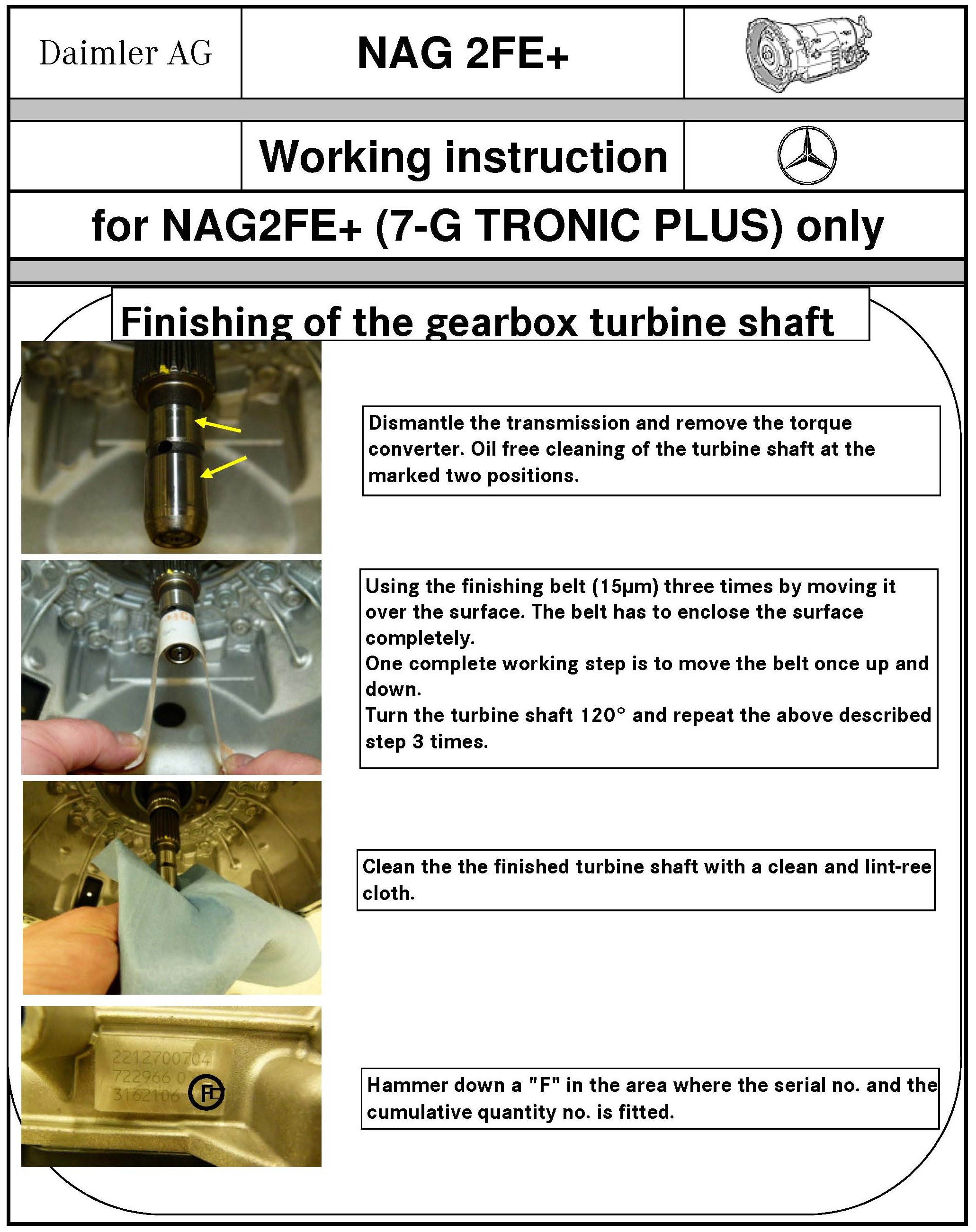 Daimler AG

NAG 2FE+

Working instruction

for NAG2FE+ (7-G TRONIC PLUS) only

Finishing of the gearbox turbine shaft

Dismantle the transmission and remove the torque converter. Oil free cleaning of the turbine shaft at the marked two positions.

Using the finishing belt (15µm) three times by moving it over the surface. The belt has to enclose the surface completely.
One complete working step is to move the belt once up and down.
Turn the turbine shaft 120° and repeat the above described step 3 times.

Clean the the finished turbine shaft with a clean and lint-ree cloth.

2212700704
722966 0
3162106
F

Hammer down a "F" in the area where the serial no. and the cumulative quantity no. is fitted.