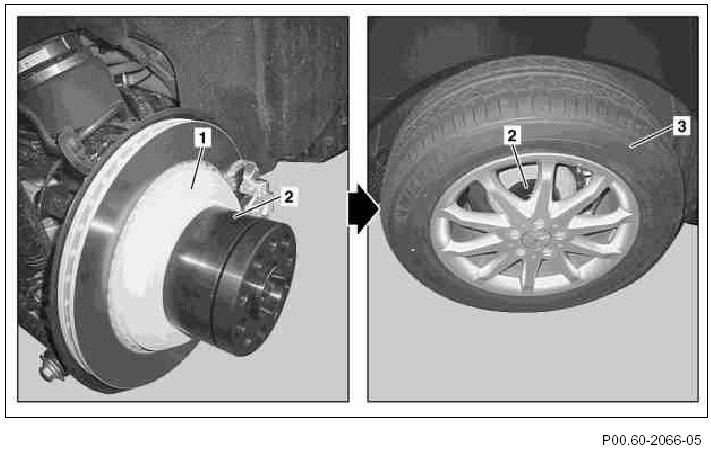 1
2
2
3

P00.60-2066-05