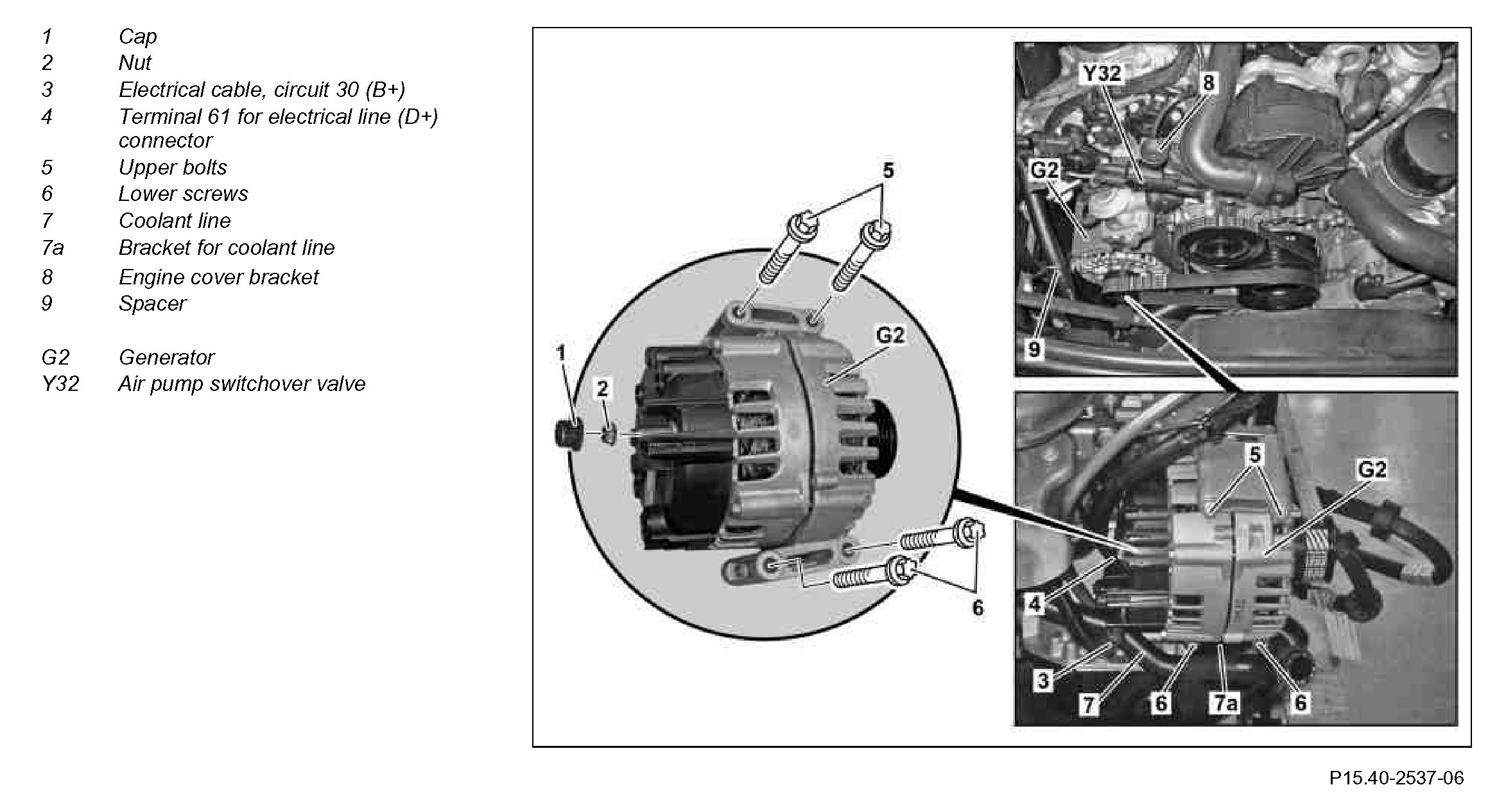 1 Cap
2 Nut
3 Electrical cable, circuit 30 (B+)
4 Terminal 61 for electrical line (D+) connector
5 Upper bolts
6 Lower screws
7 Coolant line
7a Bracket for coolant line
8 Engine cover bracket
9 Spacer

G2 Generator
Y32 Air pump switchover valve

5
G2
1
2
6

Y32
8
G2
9

5
G2
4
3
7
6
7a
6

P15.40-2537-06