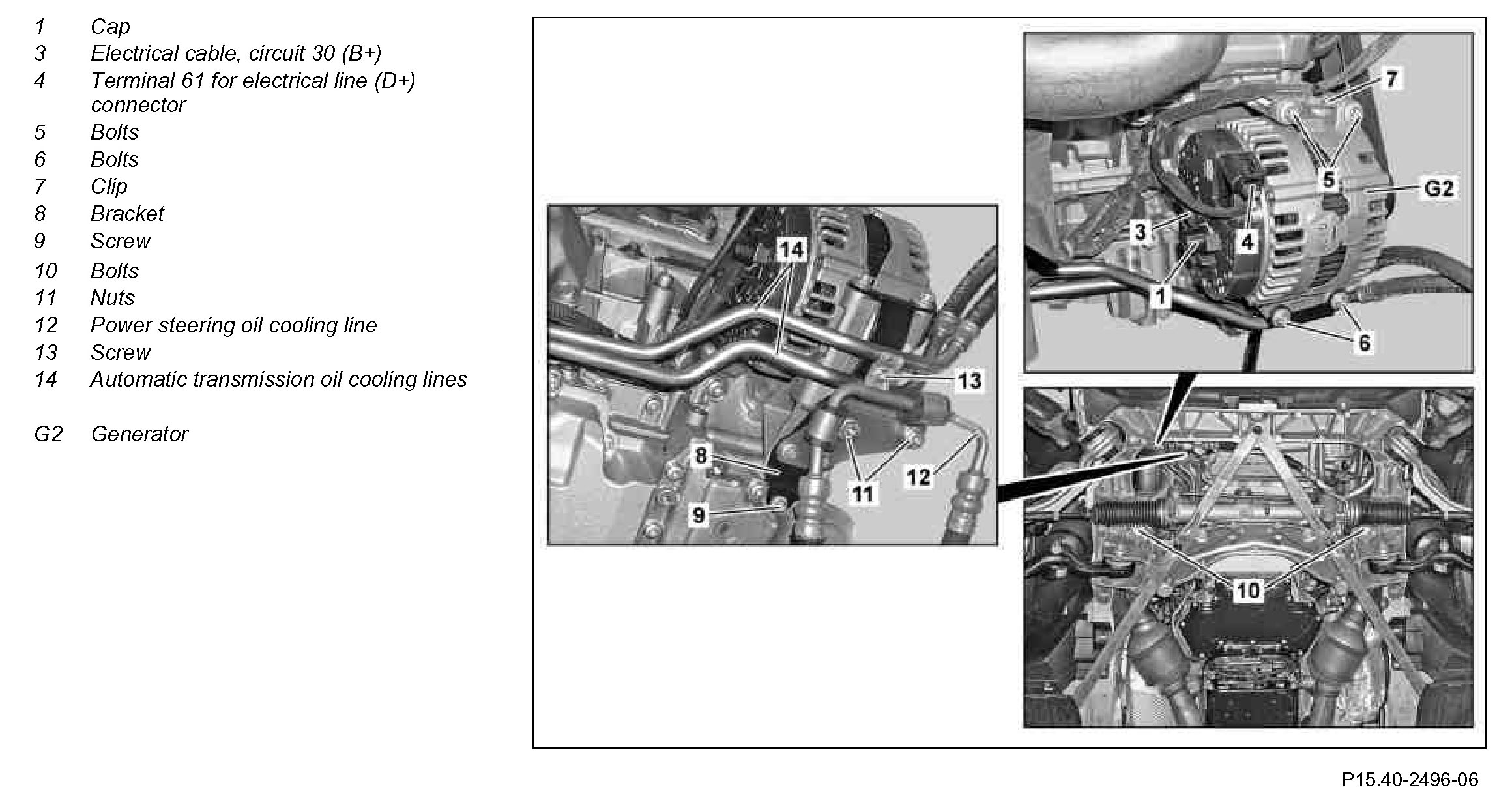 1 Cap
3 Electrical cable, circuit 30 (B+)
4 Terminal 61 for electrical line (D+) connector
5 Bolts
6 Bolts
7 Clip
8 Bracket
9 Screw
10 Bolts
11 Nuts
12 Power steering oil cooling line
13 Screw
14 Automatic transmission oil cooling lines

G2 Generator

14
13
8
11
12
9
7
5
G2
3
4
1
6
10

P15.40-2496-06