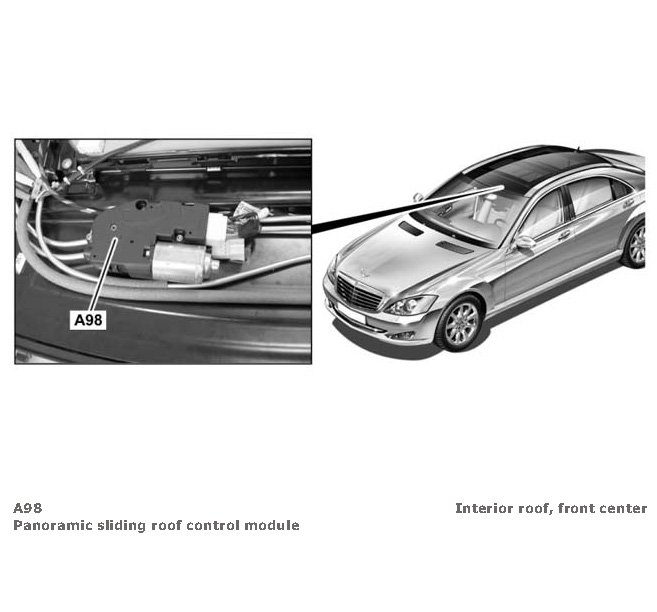 A98

A98
Panoramic sliding roof control module

Interior roof, front center