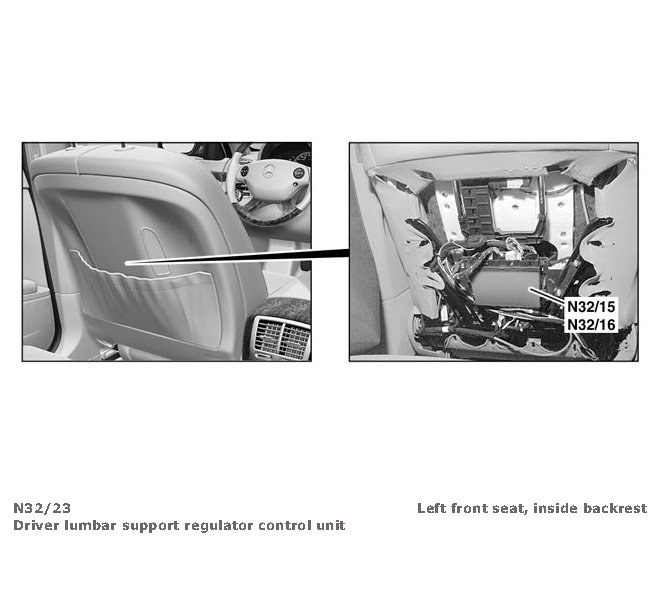 N32/15
N32/16

N32/23
Driver lumbar support regulator control unit

Left front seat, inside backrest