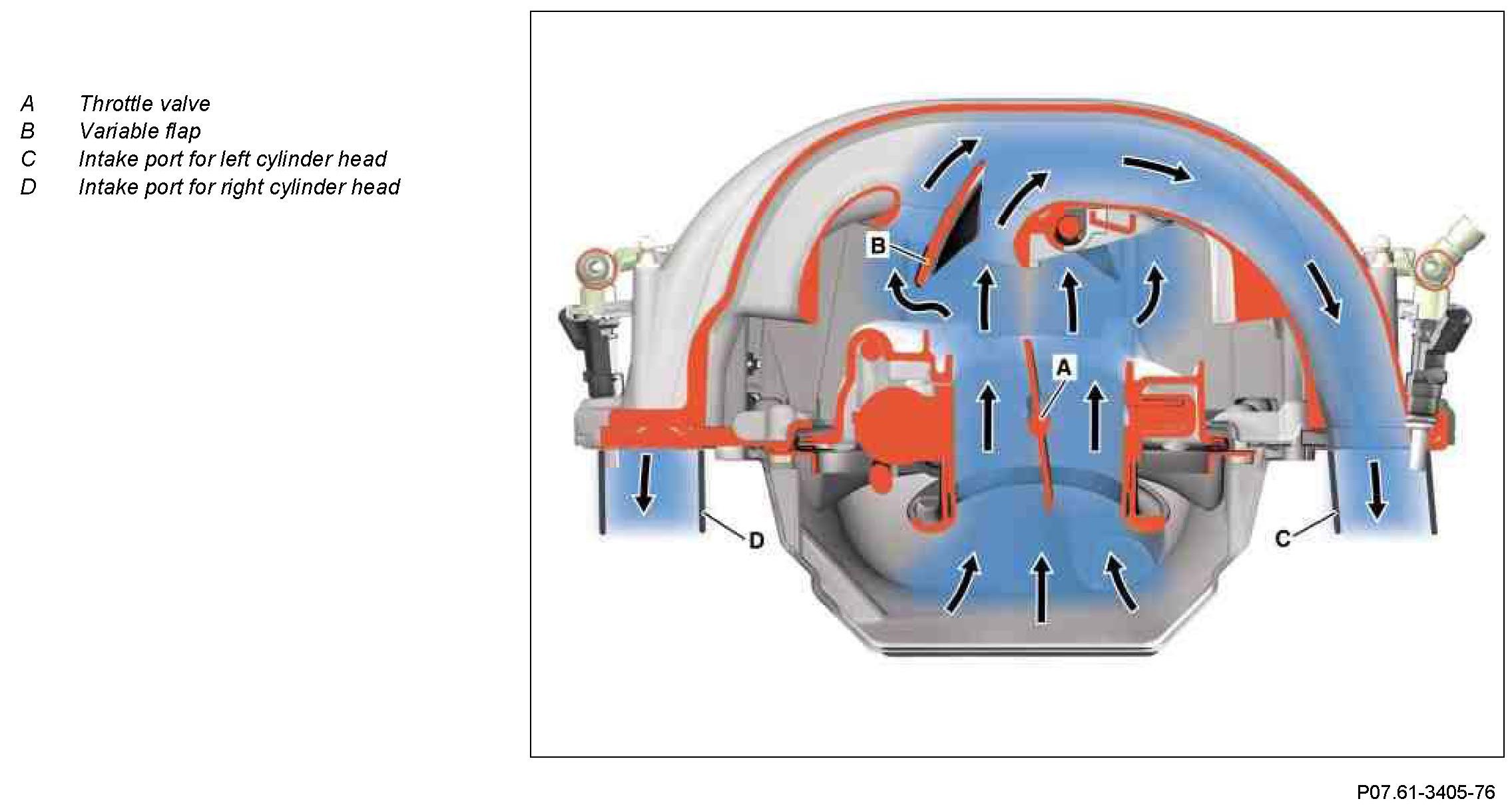 A Throttle valve
B Variable flap
C Intake port for left cylinder head
D Intake port for right cylinder head

B

A

D

C

P07.61-3405-76