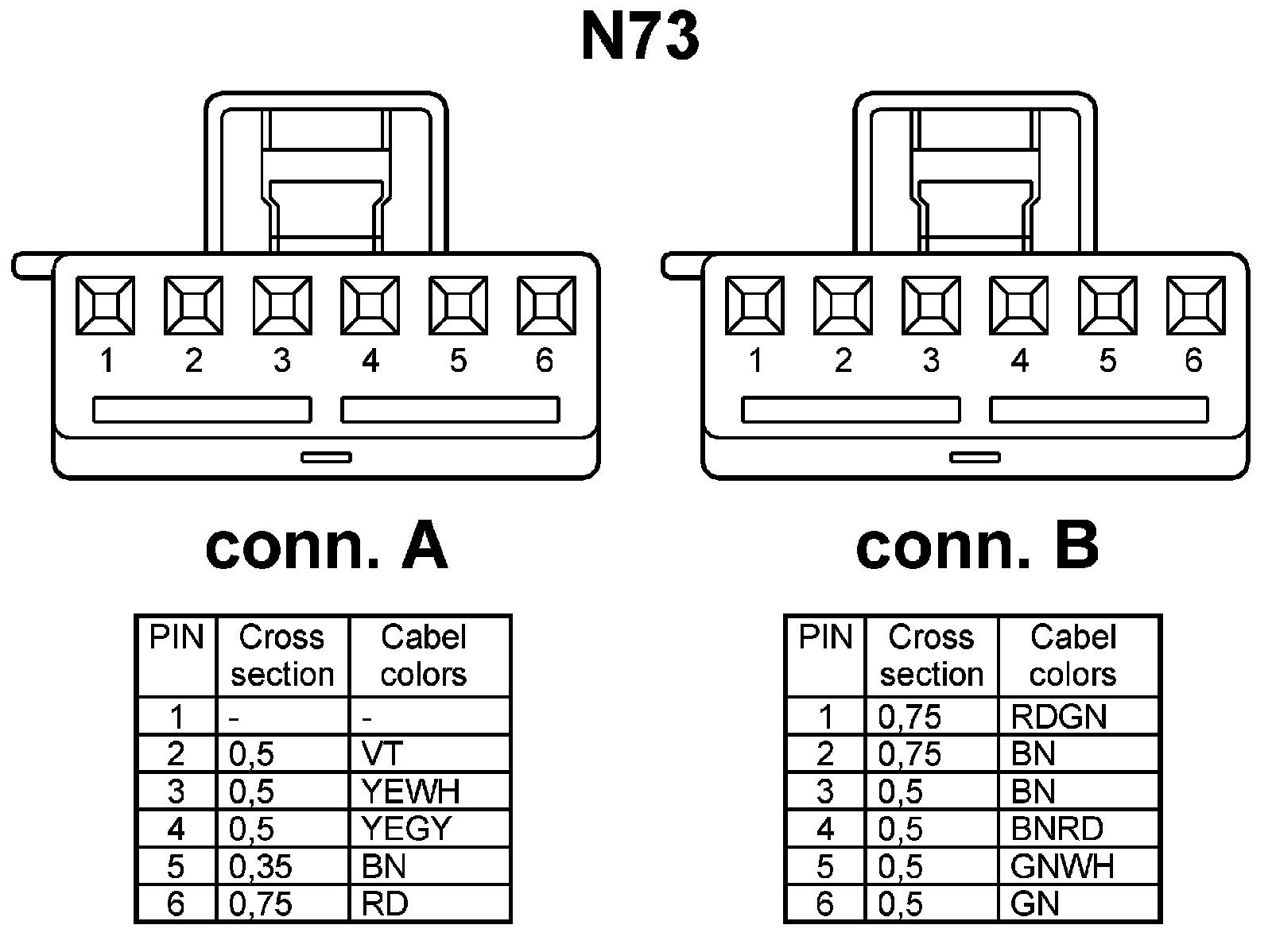 N73

1 2 3 4 5 6

1 2 3 4 5 6

conn. A

conn. B

| PIN | Cross section | Cabel colors |
|---|---|---|
| 1 | - | - |
| 2 | 0,5 | VT |
| 3 | 0,5 | YEWH |
| 4 | 0,5 | YEGY |
| 5 | 0,35 | BN |
| 6 | 0,75 | RD |

| PIN | Cross section | Cabel colors |
|---|---|---|
| 1 | 0,75 | RDGN |
| 2 | 0,75 | BN |
| 3 | 0,5 | BN |
| 4 | 0,5 | BNRD |
| 5 | 0,5 | GNWH |
| 6 | 0,5 | GN |