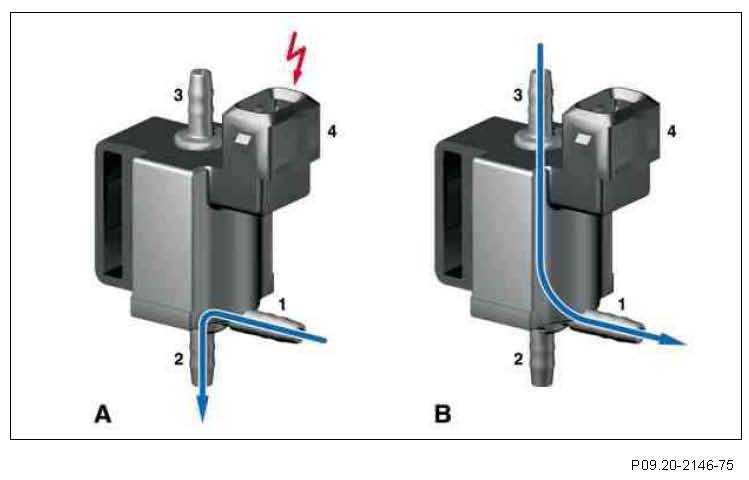 3
4
1
2
A
3
4
1
2
B

P09.20-2146-75