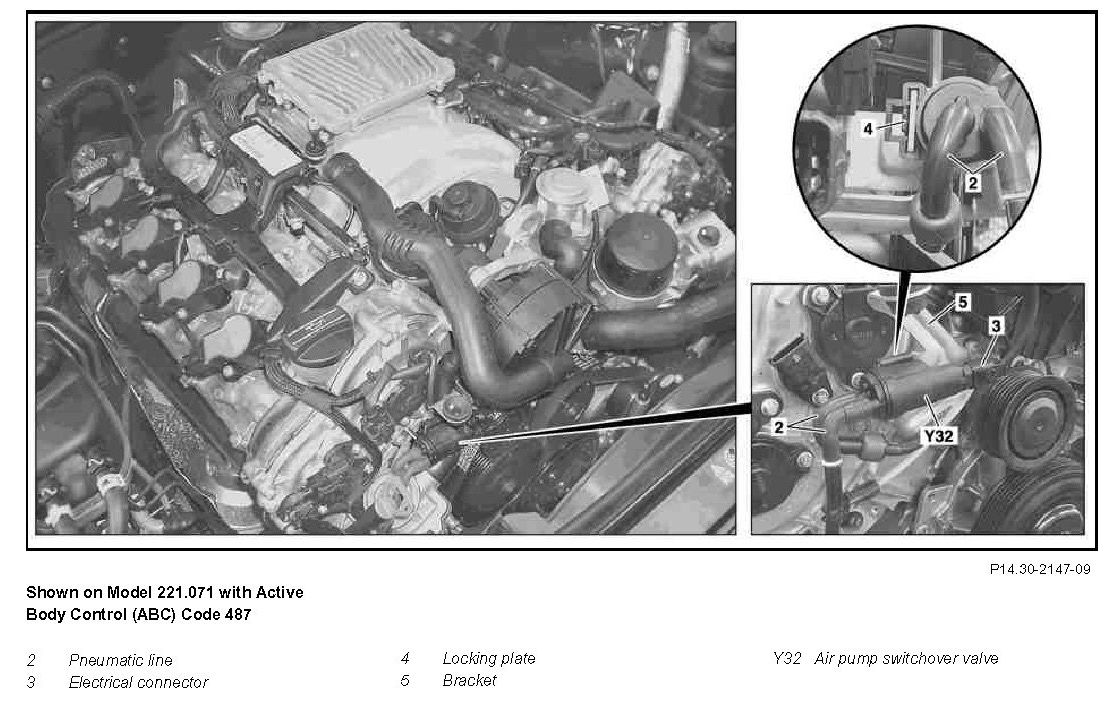 4

2

5

3

2

Y32

P14.30-2147-09

Shown on Model 221.071 with Active Body Control (ABC) Code 487

2 Pneumatic line
3 Electrical connector

4 Locking plate
5 Bracket

Y32 Air pump switchover valve