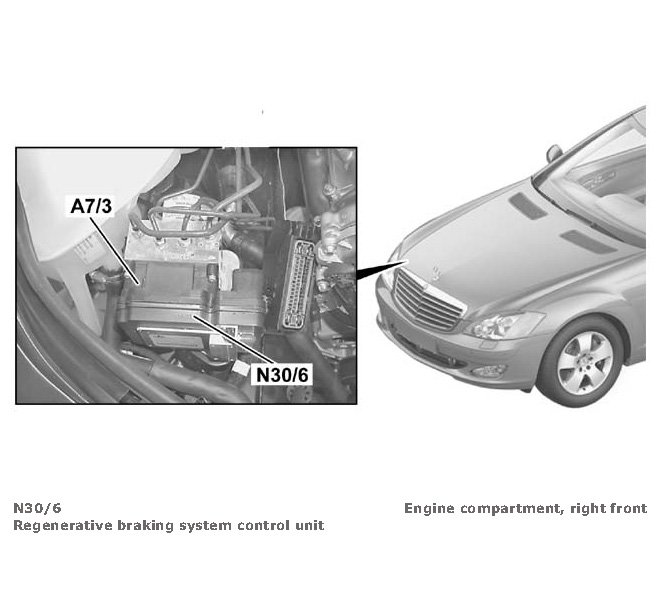 A7/3

N30/6

N30/6
Regenerative braking system control unit

Engine compartment, right front