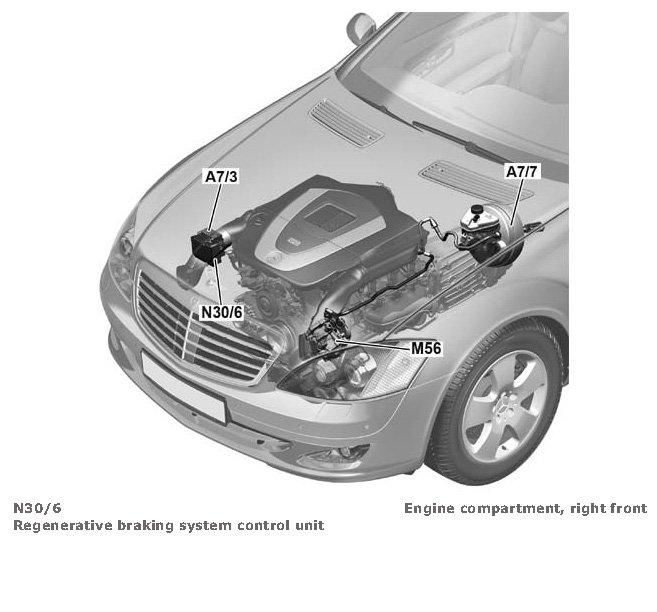 A7/3

A7/7

N30/6

M56

N30/6
Regenerative braking system control unit

Engine compartment, right front