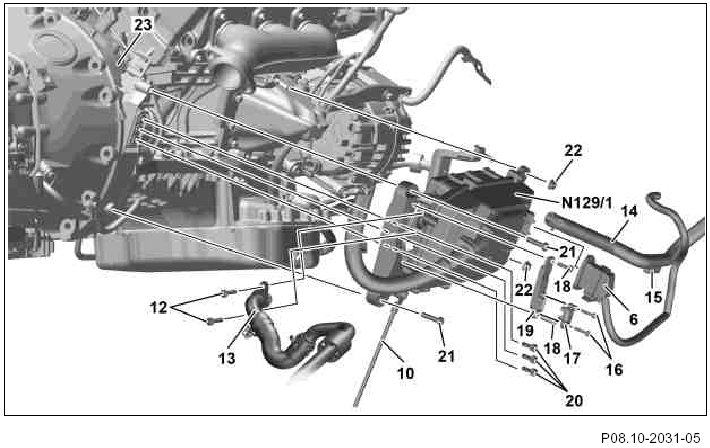 23
22
N129/1
14
21
22
18
15
6
12
19
18
17
16
13
21
10
20
P08.10-2031-05