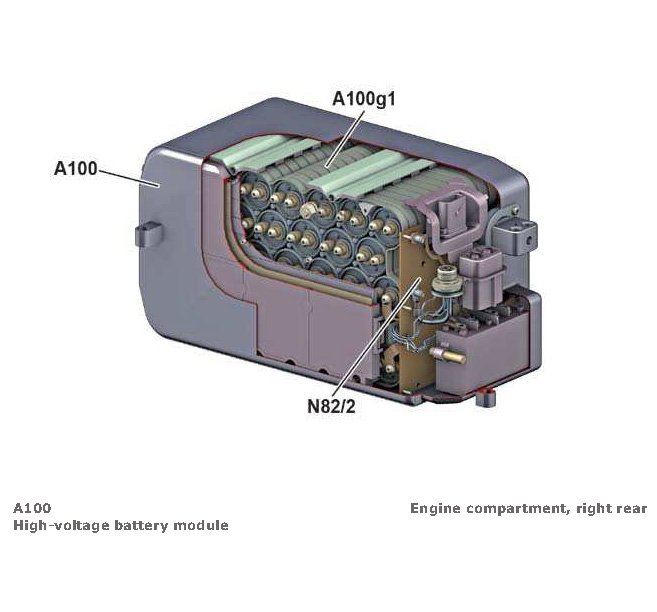 A100g1

A100

N82/2

A100
High-voltage battery module

Engine compartment, right rear