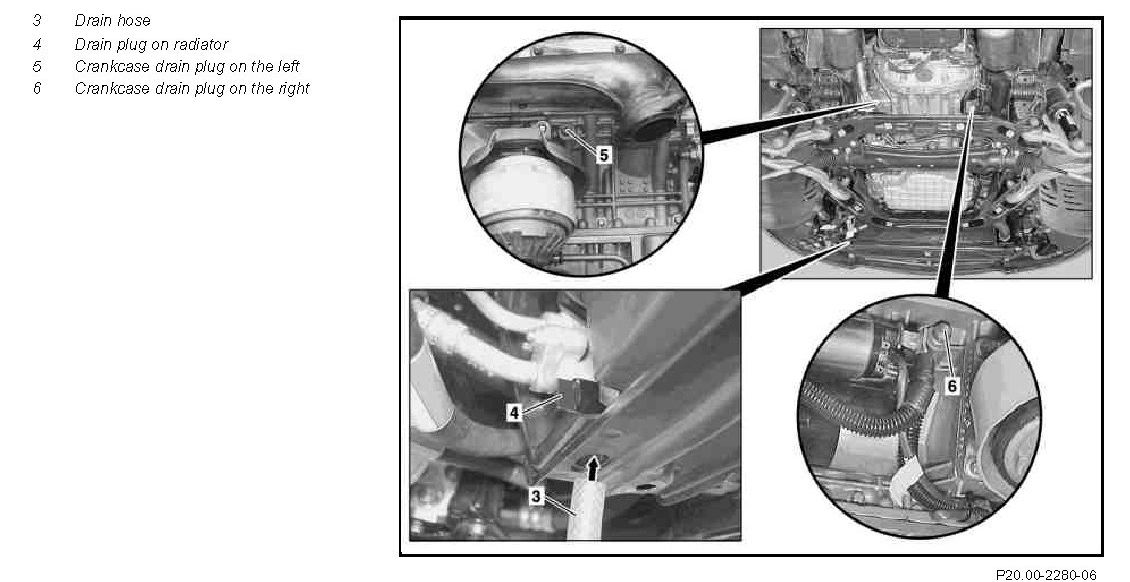 3 Drain hose
4 Drain plug on radiator
5 Crankcase drain plug on the left
6 Crankcase drain plug on the right

5

4

3

6

P20.00-2280-06