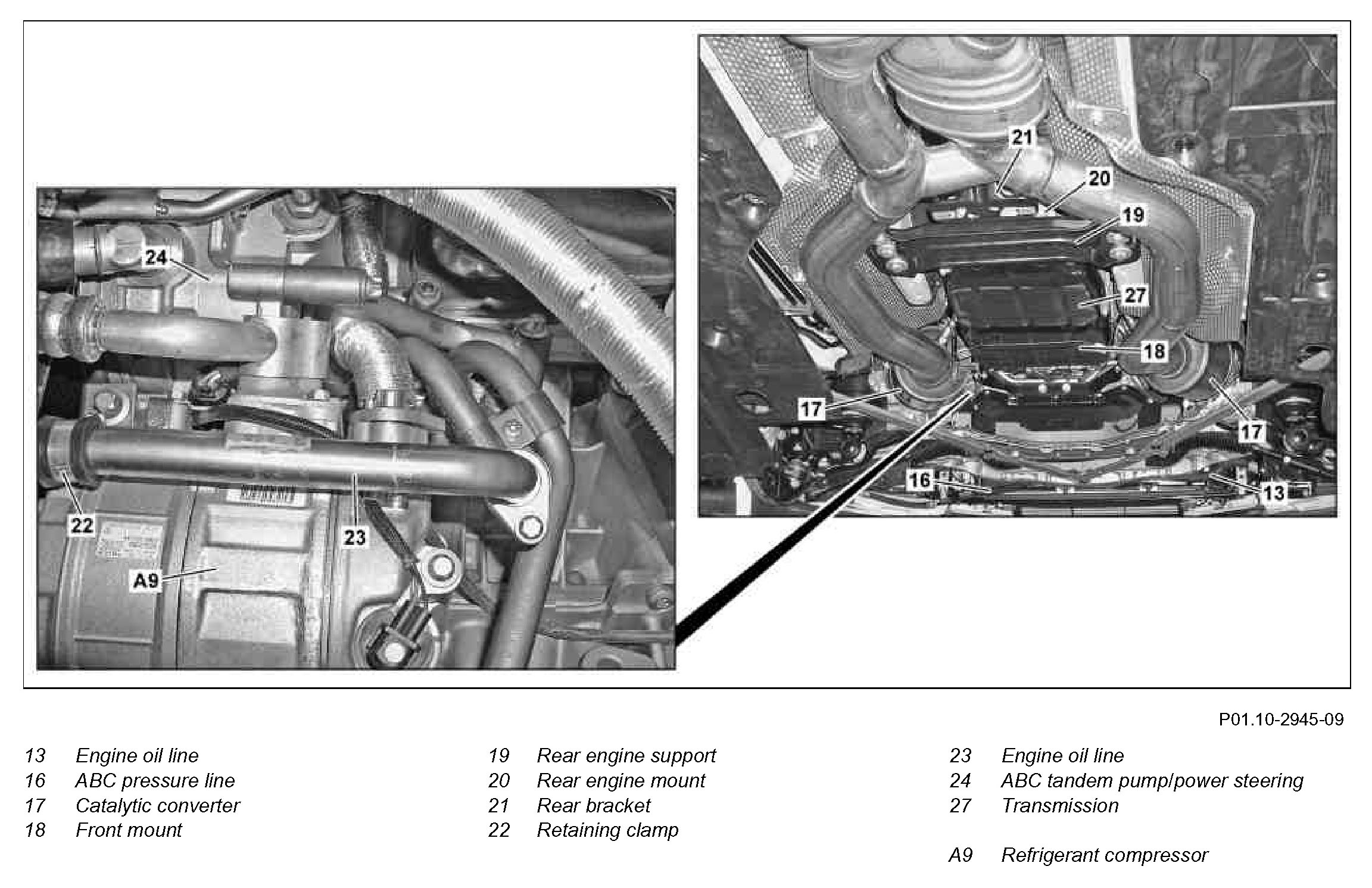 24

22

23

A9

21

20

19

27

18

17

17

16

13

P01.10-2945-09

13 Engine oil line
16 ABC pressure line
17 Catalytic converter
18 Front mount

19 Rear engine support
20 Rear engine mount
21 Rear bracket
22 Retaining clamp

23 Engine oil line
24 ABC tandem pump/power steering
27 Transmission

A9 Refrigerant compressor