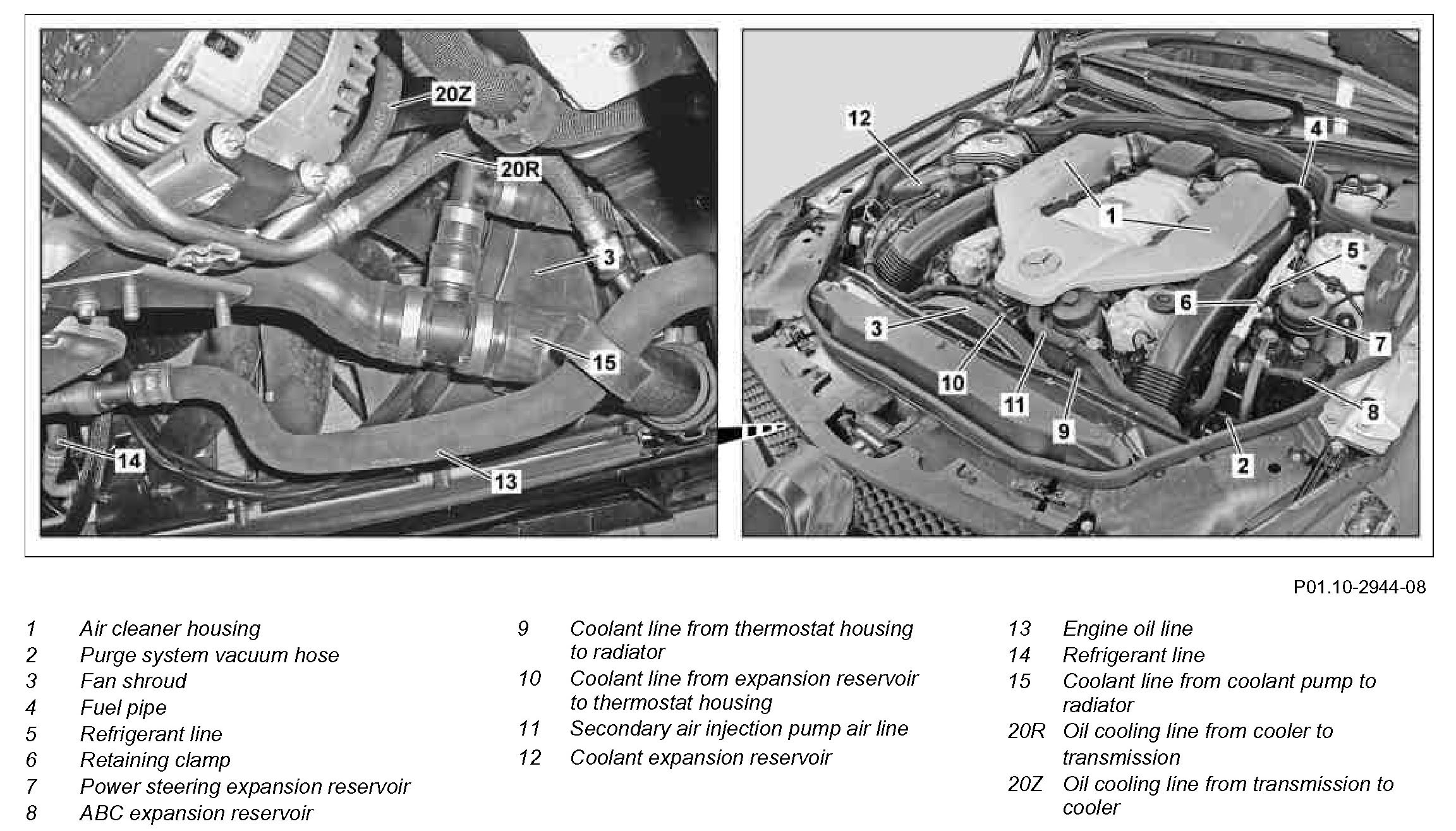 20Z
20R
3
15
14
13

12
4
1
5
6
3
7
10
11
9
8
2

P01.10-2944-08

1 Air cleaner housing
2 Purge system vacuum hose
3 Fan shroud
4 Fuel pipe
5 Refrigerant line
6 Retaining clamp
7 Power steering expansion reservoir
8 ABC expansion reservoir

9 Coolant line from thermostat housing to radiator
10 Coolant line from expansion reservoir to thermostat housing
11 Secondary air injection pump air line
12 Coolant expansion reservoir

13 Engine oil line
14 Refrigerant line
15 Coolant line from coolant pump to radiator
20R Oil cooling line from cooler to transmission
20Z Oil cooling line from transmission to cooler