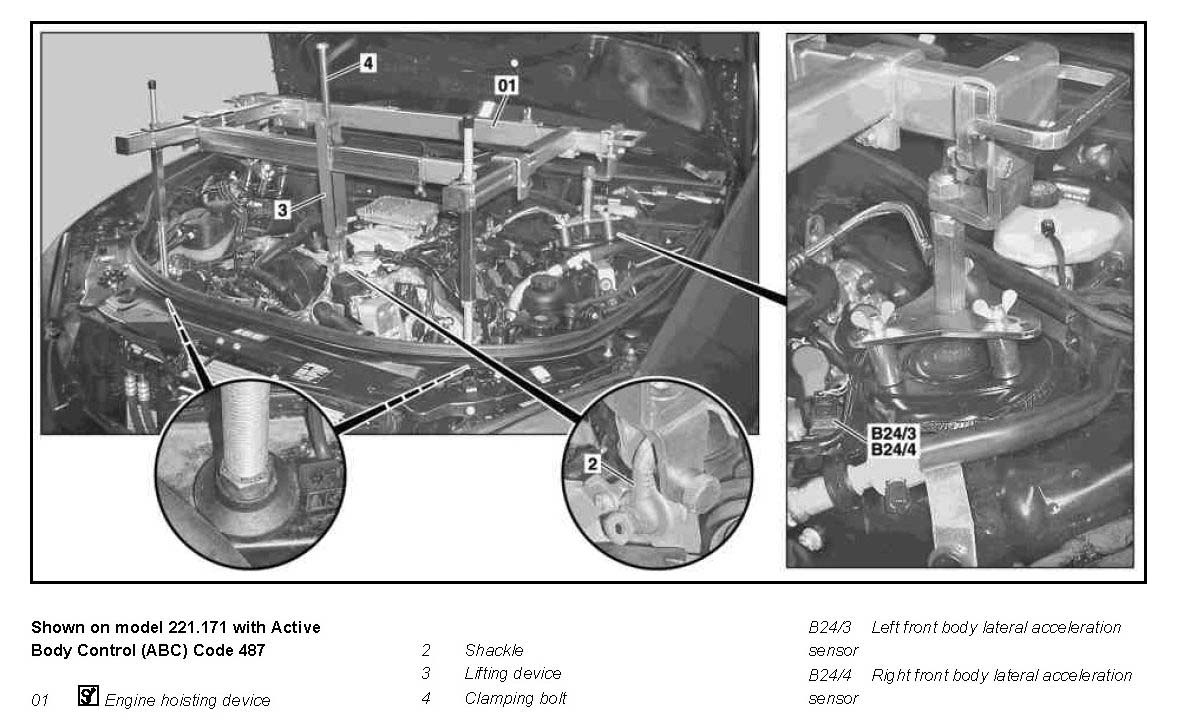 4
01
3
2
B24/3
B24/4

Shown on model 221.171 with Active Body Control (ABC) Code 487

01 Engine hoisting device

2 Shackle
3 Lifting device
4 Clamping bolt

B24/3 Left front body lateral acceleration sensor
B24/4 Right front body lateral acceleration sensor