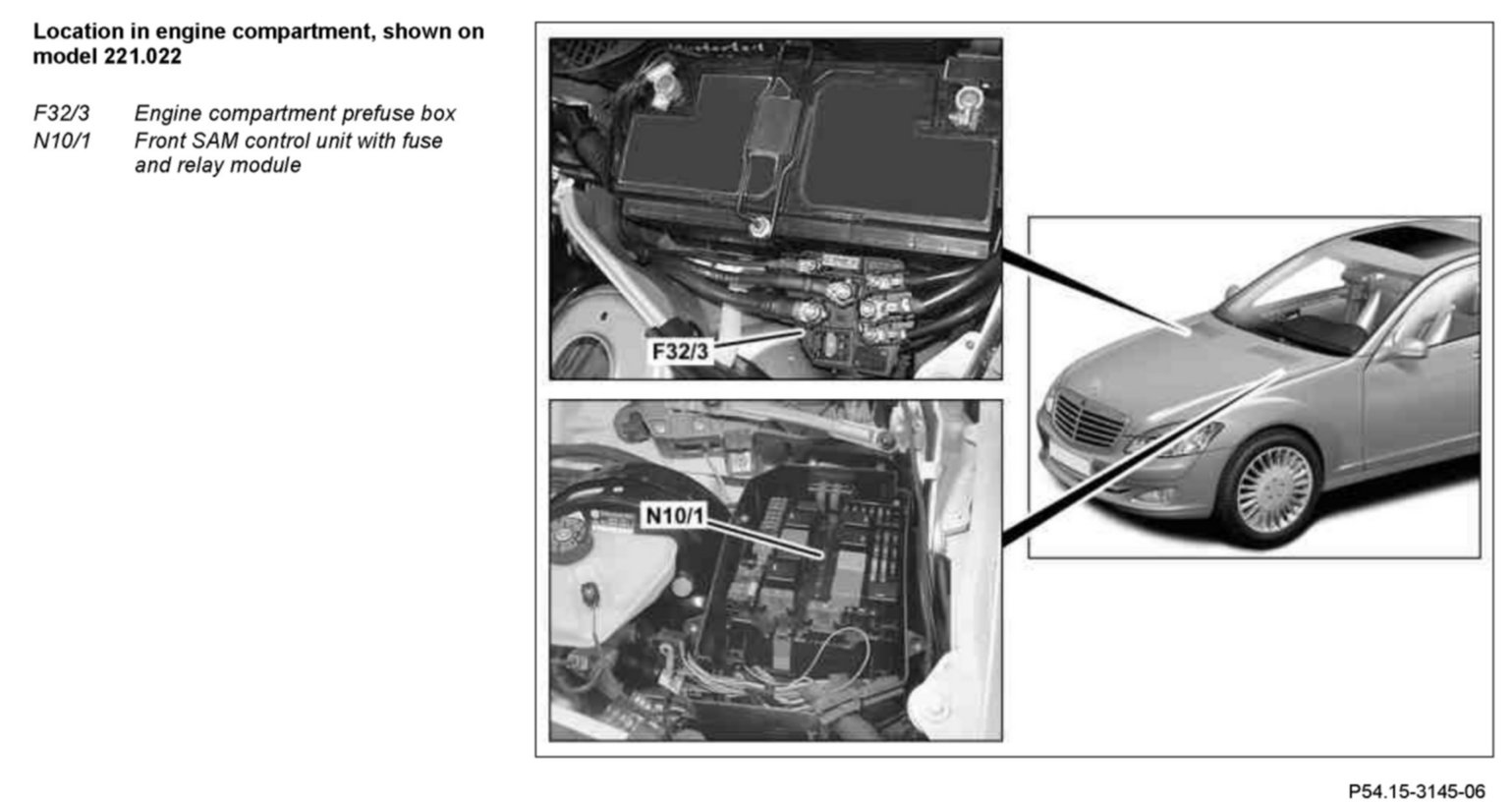 Location in engine compartment, shown on model 221.022

F32/3 Engine compartment prefuse box
N10/1 Front SAM control unit with fuse and relay module

F32/3

N10/1

P54.15-3145-06