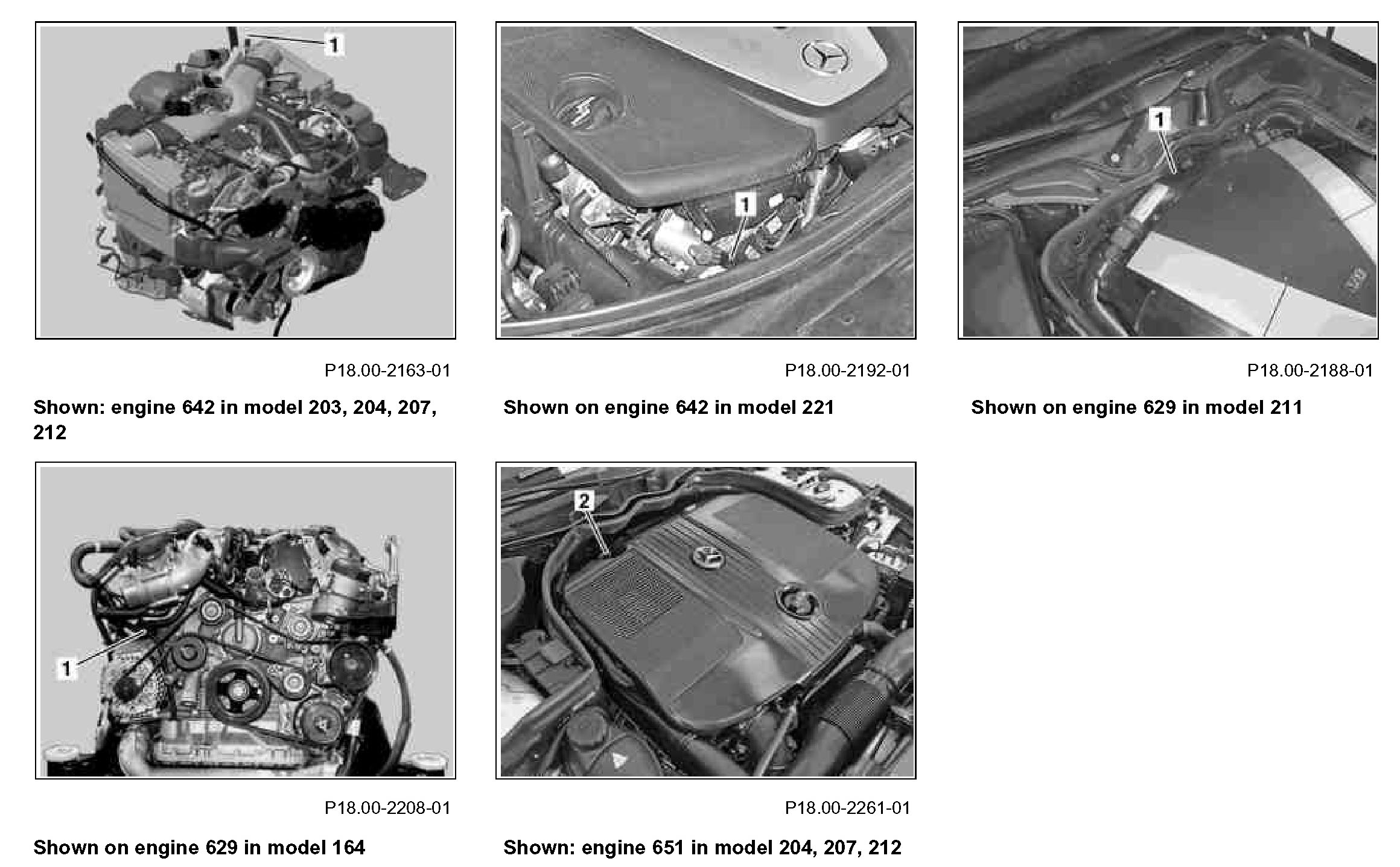 1

P18.00-2163-01

Shown: engine 642 in model 203, 204, 207, 212

1

P18.00-2192-01

Shown on engine 642 in model 221

1

P18.00-2188-01

Shown on engine 629 in model 211

1

P18.00-2208-01

Shown on engine 629 in model 164

2

P18.00-2261-01

Shown: engine 651 in model 204, 207, 212