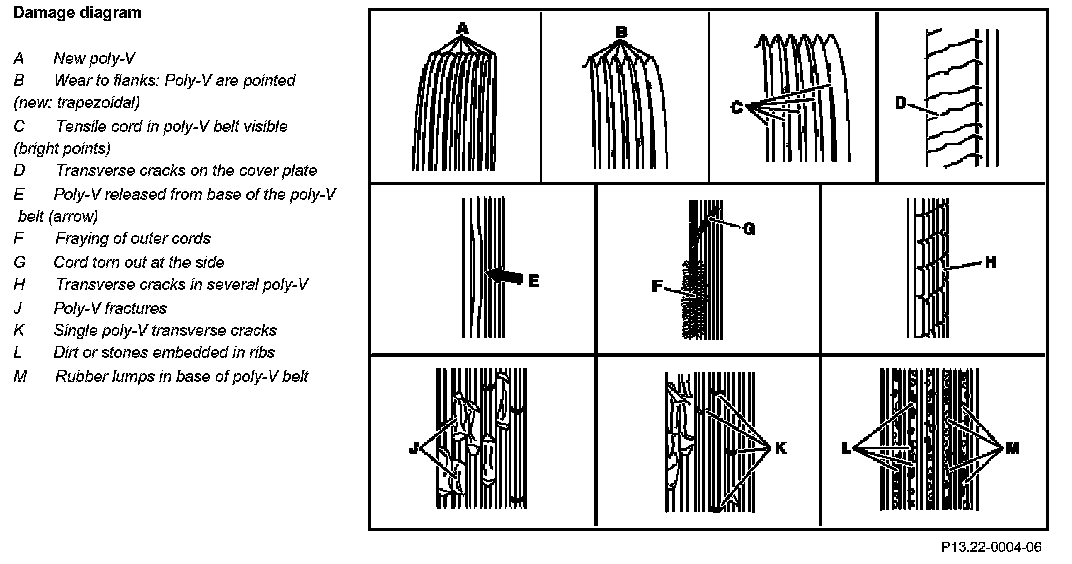 Damage diagram

A New poly-V
B Wear to flanks: Poly-V are pointed (new: trapezoidal)
C Tensile cord in poly-V belt visible (bright points)
D Transverse cracks on the cover plate
E Poly-V released from base of the poly-V belt (arrow)
F Fraying of outer cords
G Cord torn out at the side
H Transverse cracks in several poly-V
J Poly-V fractures
K Single poly-V transverse cracks
L Dirt or stones embedded in ribs
M Rubber lumps in base of poly-V belt

A
B
C
D
E
G
F
H
J
K
L
M

P13.22-0004-06