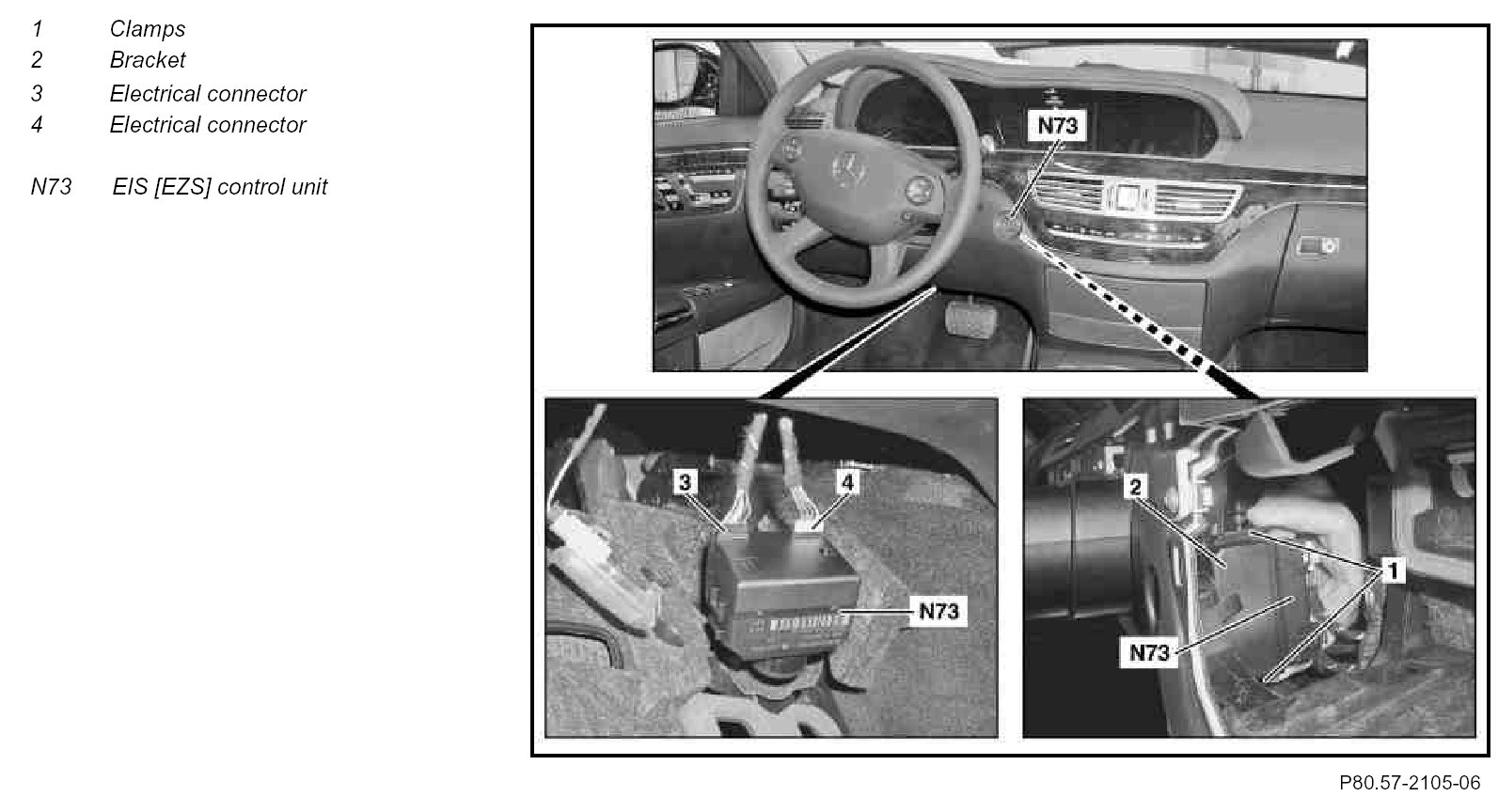 1 Clamps
2 Bracket
3 Electrical connector
4 Electrical connector

N73 EIS [EZS] control unit

N73

3

4

N73

2

1

N73

P80.57-2105-06