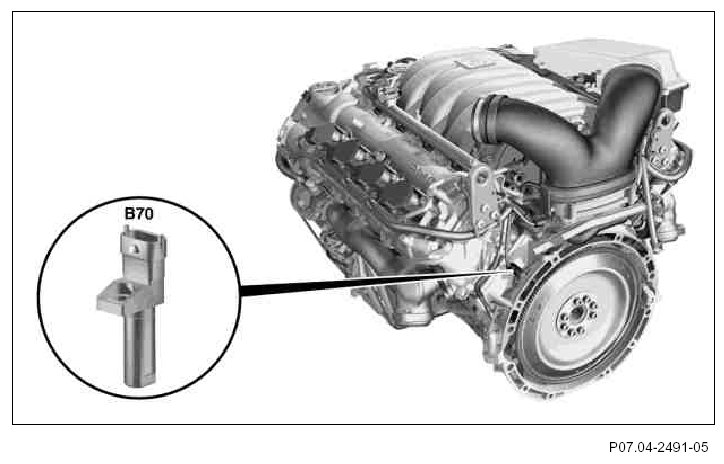 B70

P07.04-2491-05