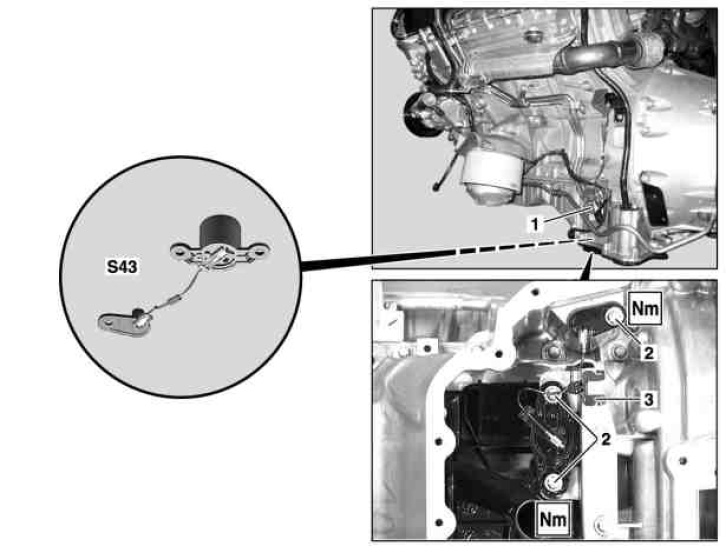 S43

1

Nm

2

3

2

Nm