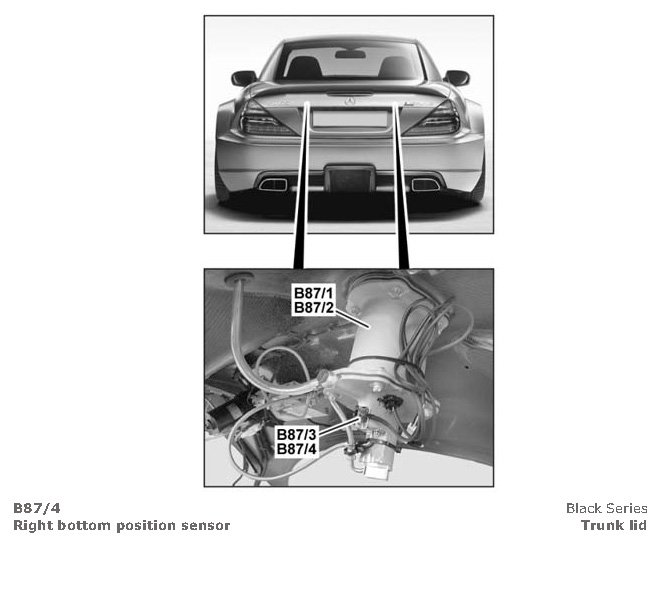 B87/1
B87/2

B87/3
B87/4

B87/4
Right bottom position sensor

Black Series
Trunk lid