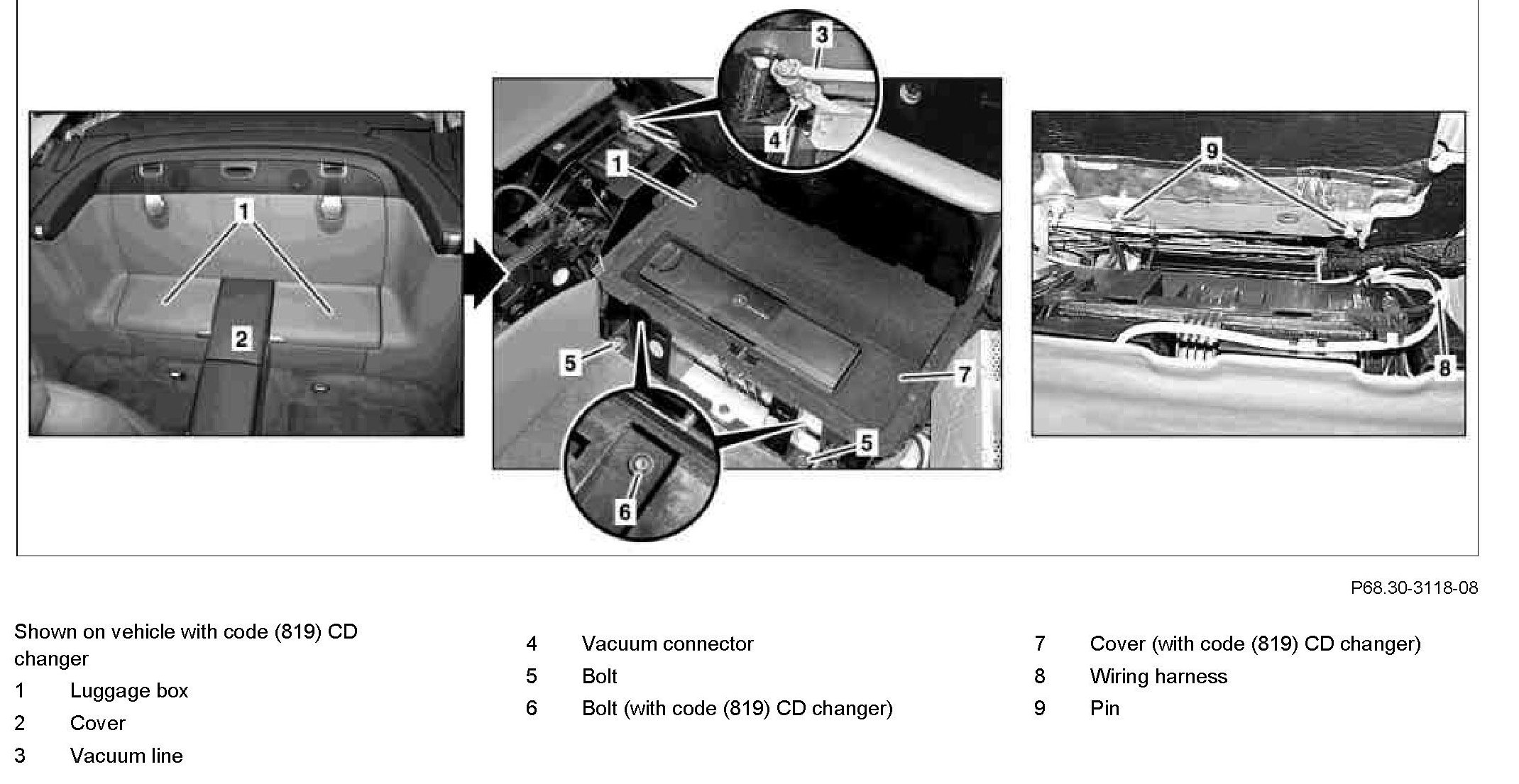 1
2
3
4
1
5
7
5
6
9
8

P68.30-3118-08

Shown on vehicle with code (819) CD changer

1 Luggage box
2 Cover
3 Vacuum line

4 Vacuum connector
5 Bolt
6 Bolt (with code (819) CD changer)

7 Cover (with code (819) CD changer)
8 Wiring harness
9 Pin