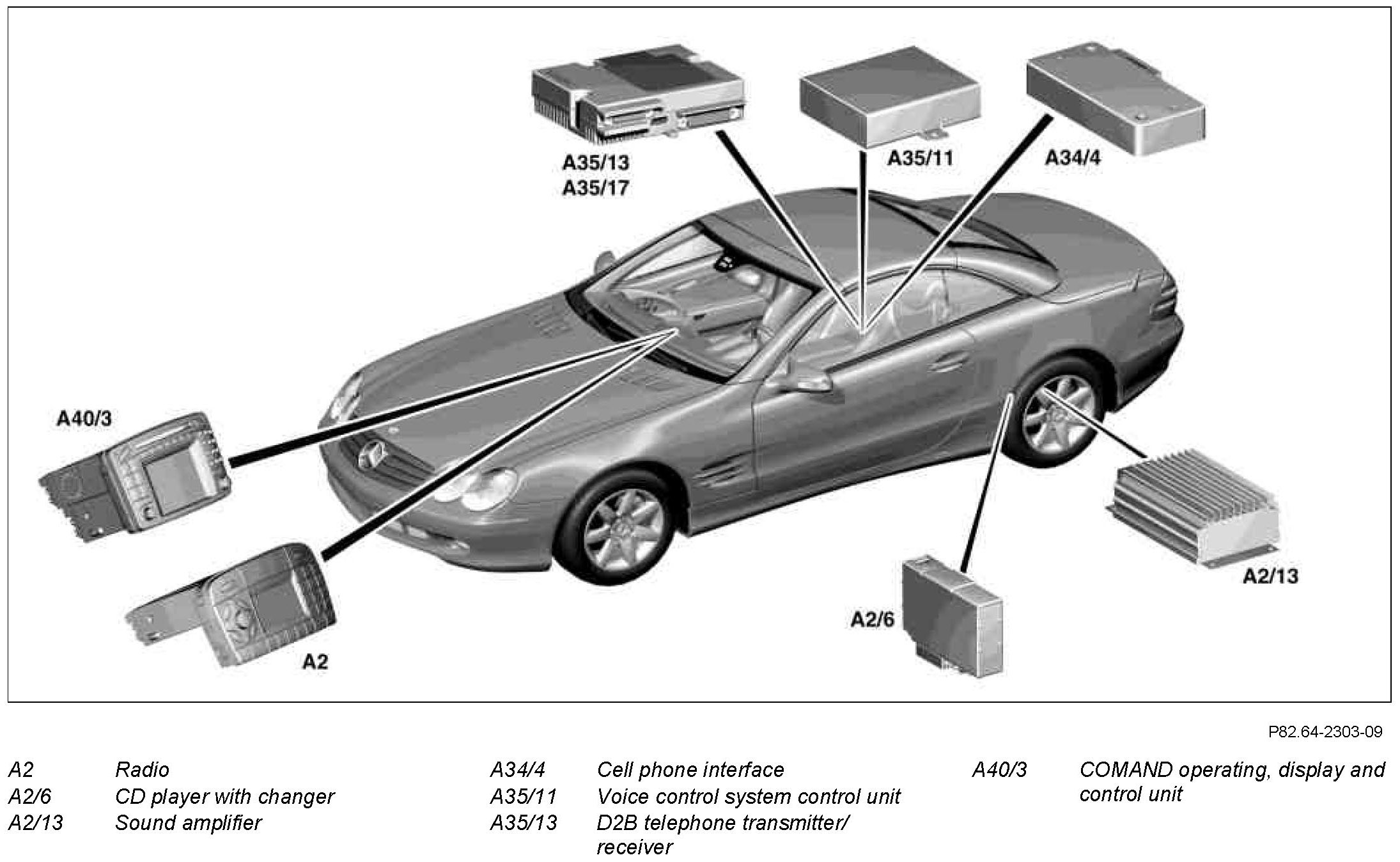 A35/13
A35/17

A35/11

A34/4

A40/3

A2

A2/6

A2/13

P82.64-2303-09

A2 Radio
A2/6 CD player with changer
A2/13 Sound amplifier

A34/4 Cell phone interface
A35/11 Voice control system control unit
A35/13 D2B telephone transmitter/ receiver

A40/3 COMAND operating, display and control unit