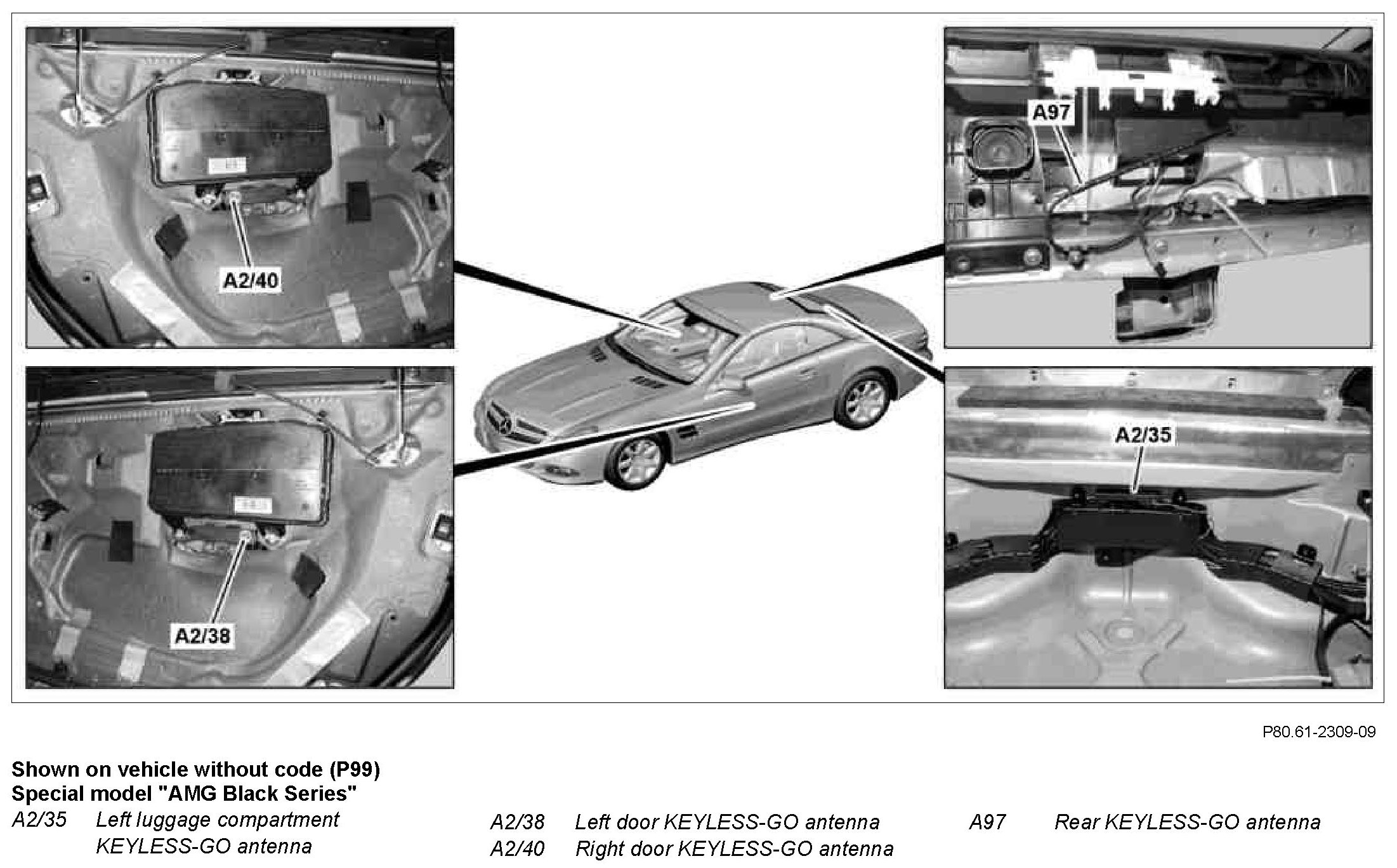 A2/40

A97

A2/38

A2/35

P80.61-2309-09

Shown on vehicle without code (P99)
Special model "AMG Black Series"

A2/35 Left luggage compartment KEYLESS-GO antenna

A2/38 Left door KEYLESS-GO antenna
A2/40 Right door KEYLESS-GO antenna

A97 Rear KEYLESS-GO antenna