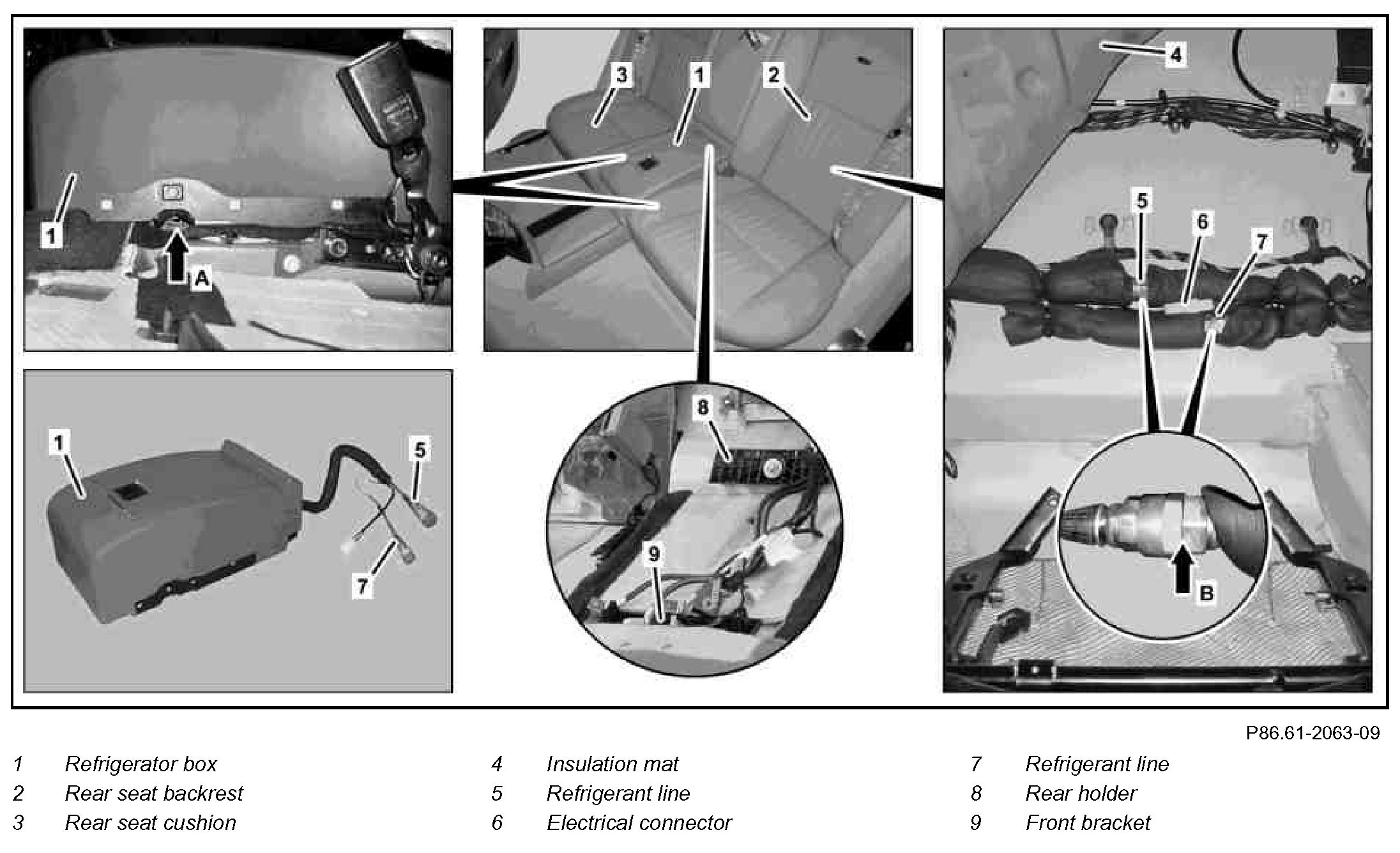 1
A
3
1
2
4
5
6
7
1
5
7
8
9
B

P86.61-2063-09

1 Refrigerator box
2 Rear seat backrest
3 Rear seat cushion

4 Insulation mat
5 Refrigerant line
6 Electrical connector

7 Refrigerant line
8 Rear holder
9 Front bracket