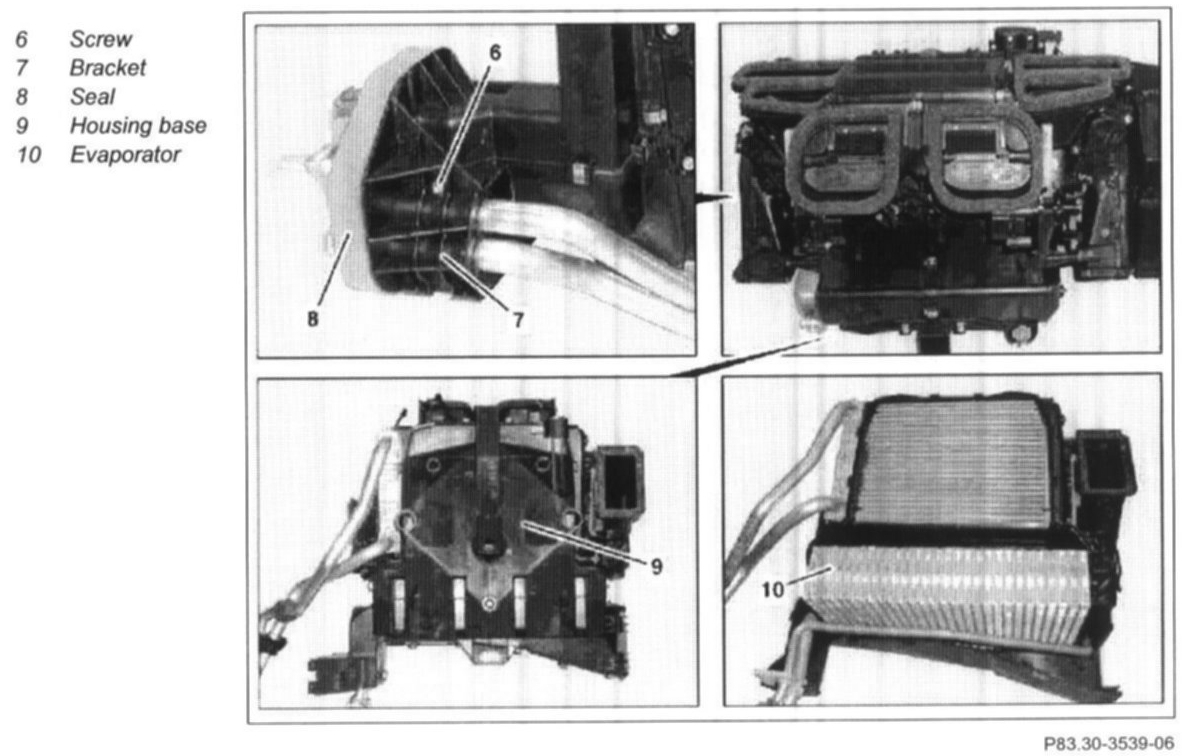 6 Screw
7 Bracket
8 Seal
9 Housing base
10 Evaporator

6

8

7

9

10

P83.30-3539-06