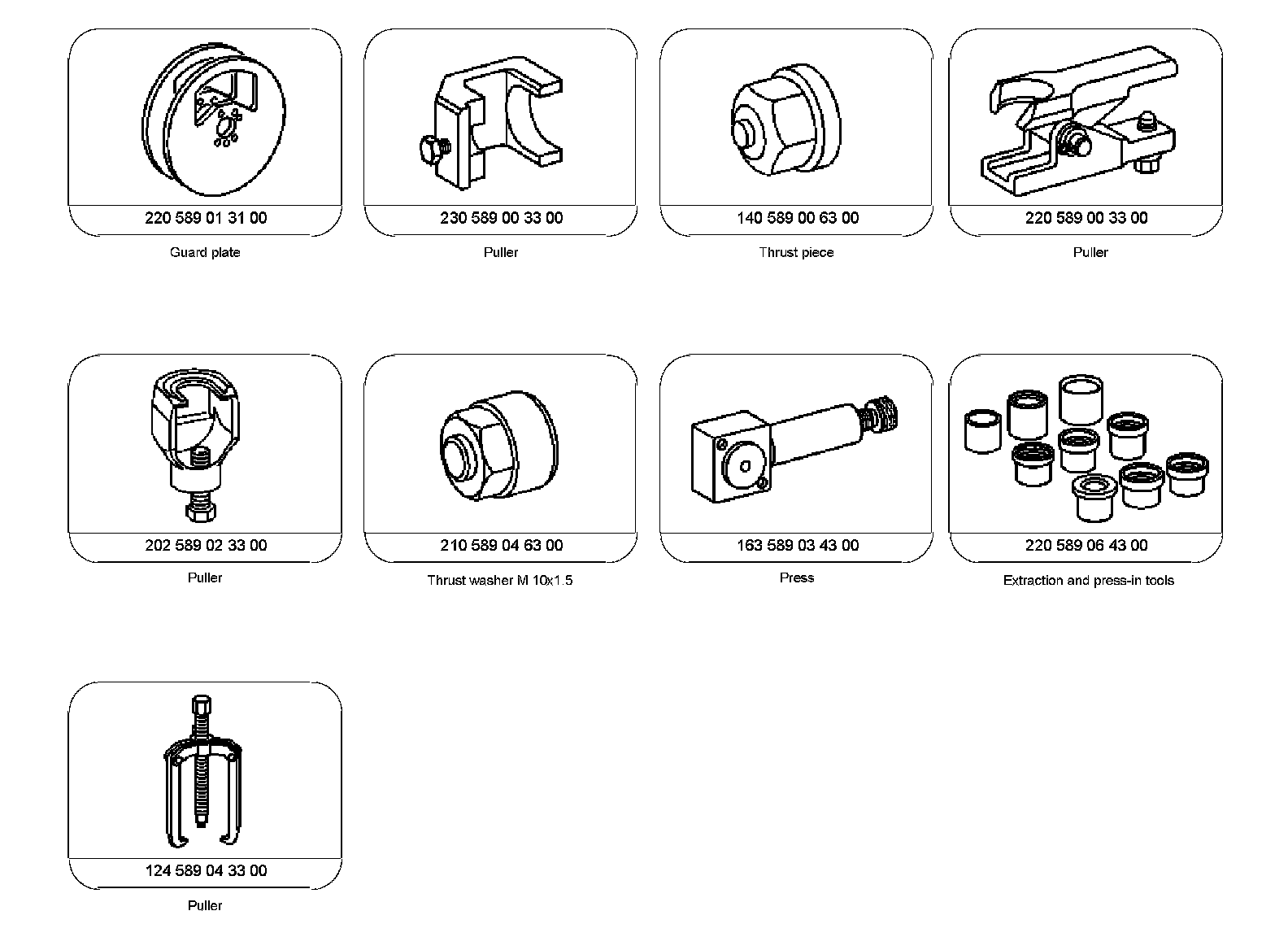 220 589 01 31 00

Guard plate

230 589 00 33 00

Puller

140 589 00 63 00

Thrust piece

220 589 00 33 00

Puller

202 589 02 33 00

Puller

210 589 04 63 00

Thrust washer M 10x1.5

163 589 03 43 00

Press

220 589 06 43 00

Extraction and press-in tools

124 589 04 33 00

Puller