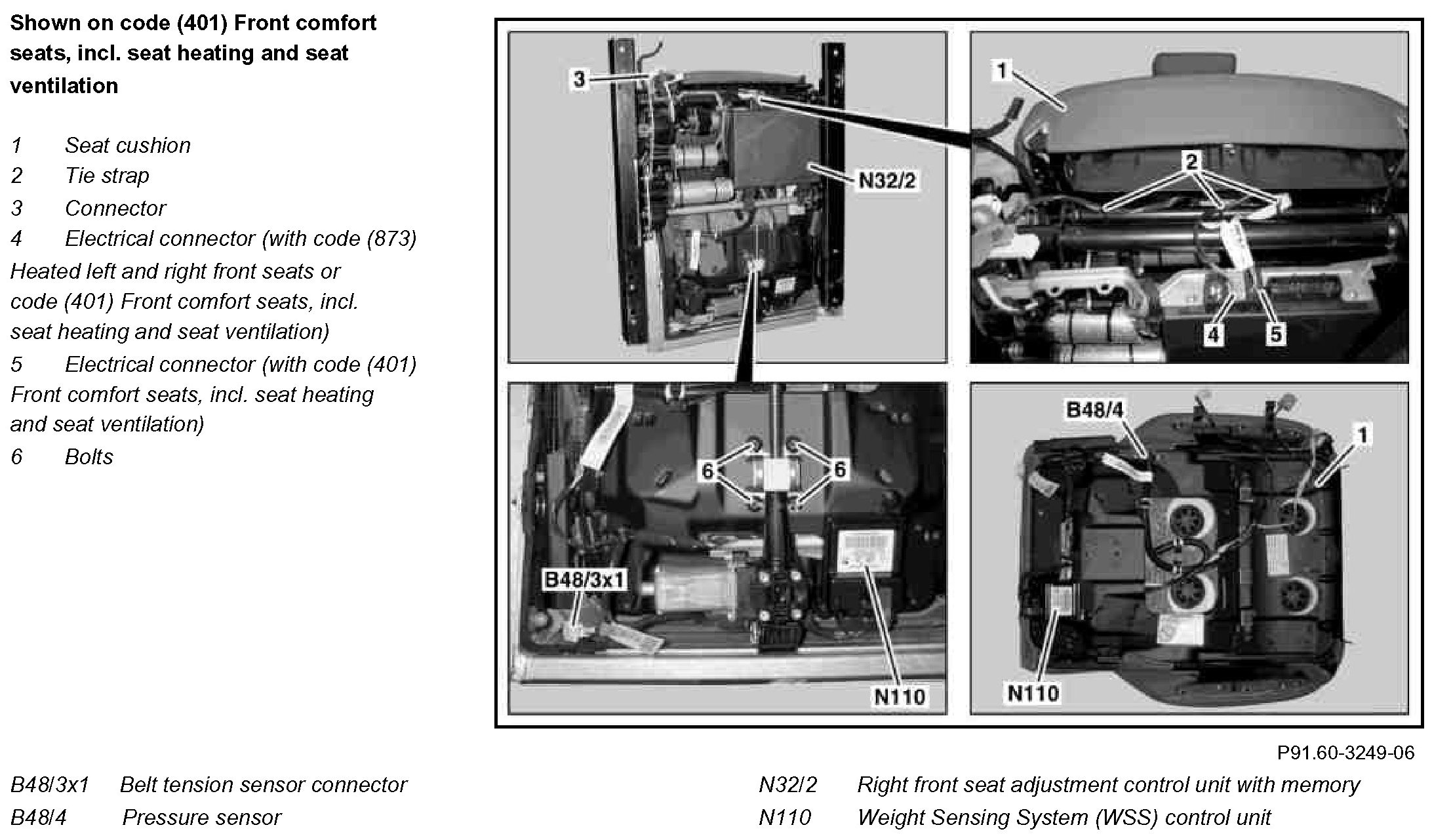 Shown on code (401) Front comfort seats, incl. seat heating and seat ventilation

1 Seat cushion
2 Tie strap
3 Connector
4 Electrical connector (with code (873) Heated left and right front seats or code (401) Front comfort seats, incl. seat heating and seat ventilation)
5 Electrical connector (with code (401) Front comfort seats, incl. seat heating and seat ventilation)
6 Bolts

3
N32/2
1
2
4
5
6
6
B48/3x1
N110
B48/4
1
N110

P91.60-3249-06

B48/3x1 Belt tension sensor connector
B48/4 Pressure sensor

N32/2 Right front seat adjustment control unit with memory
N110 Weight Sensing System (WSS) control unit