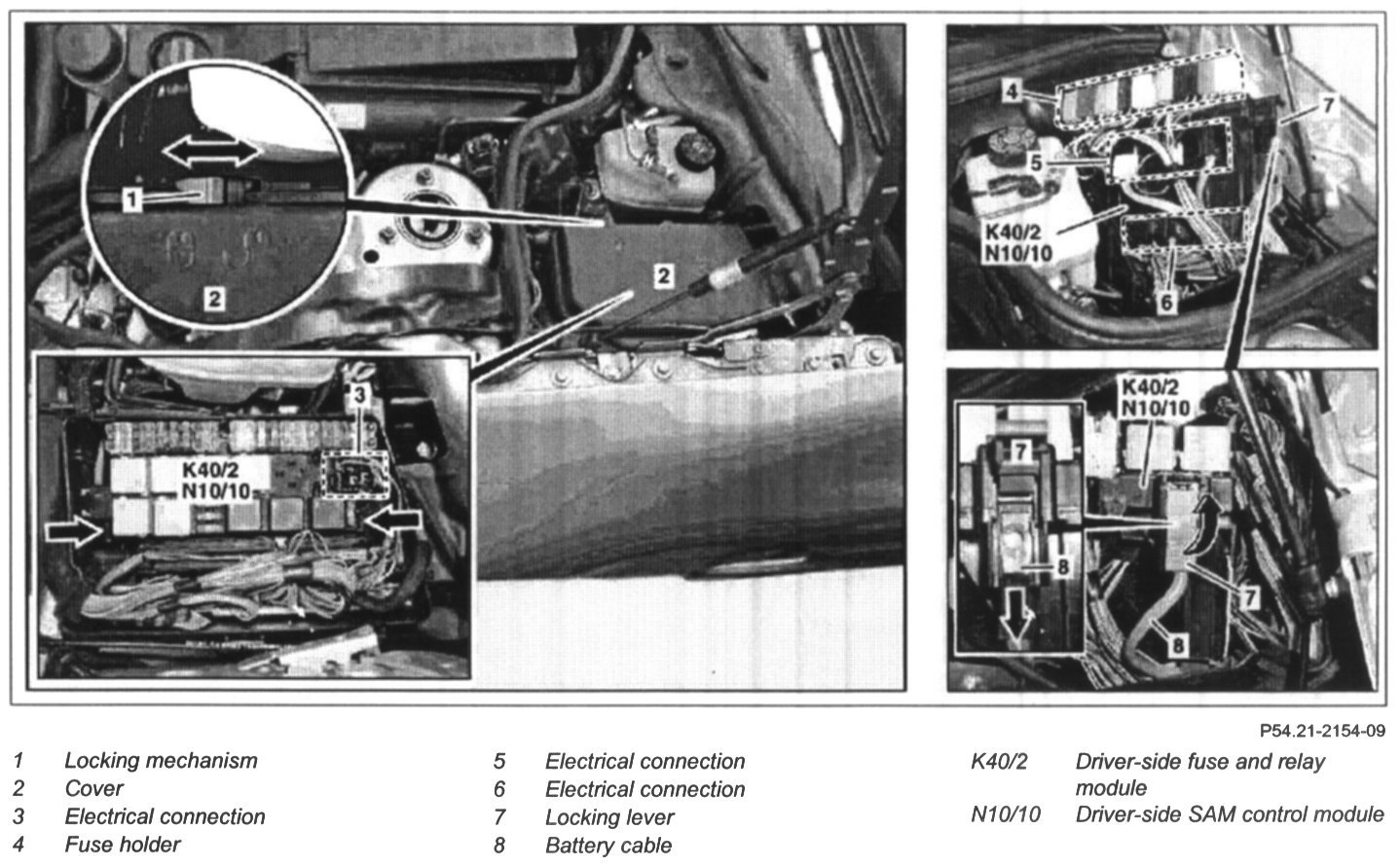 1

2

2

3

K40/2
N10/10

4

7

5

K40/2
N10/10

6

K40/2
N10/10

7

8

7

8

P54.21-2154-09

1 Locking mechanism
2 Cover
3 Electrical connection
4 Fuse holder

5 Electrical connection
6 Electrical connection
7 Locking lever
8 Battery cable

K40/2 Driver-side fuse and relay module
N10/10 Driver-side SAM control module