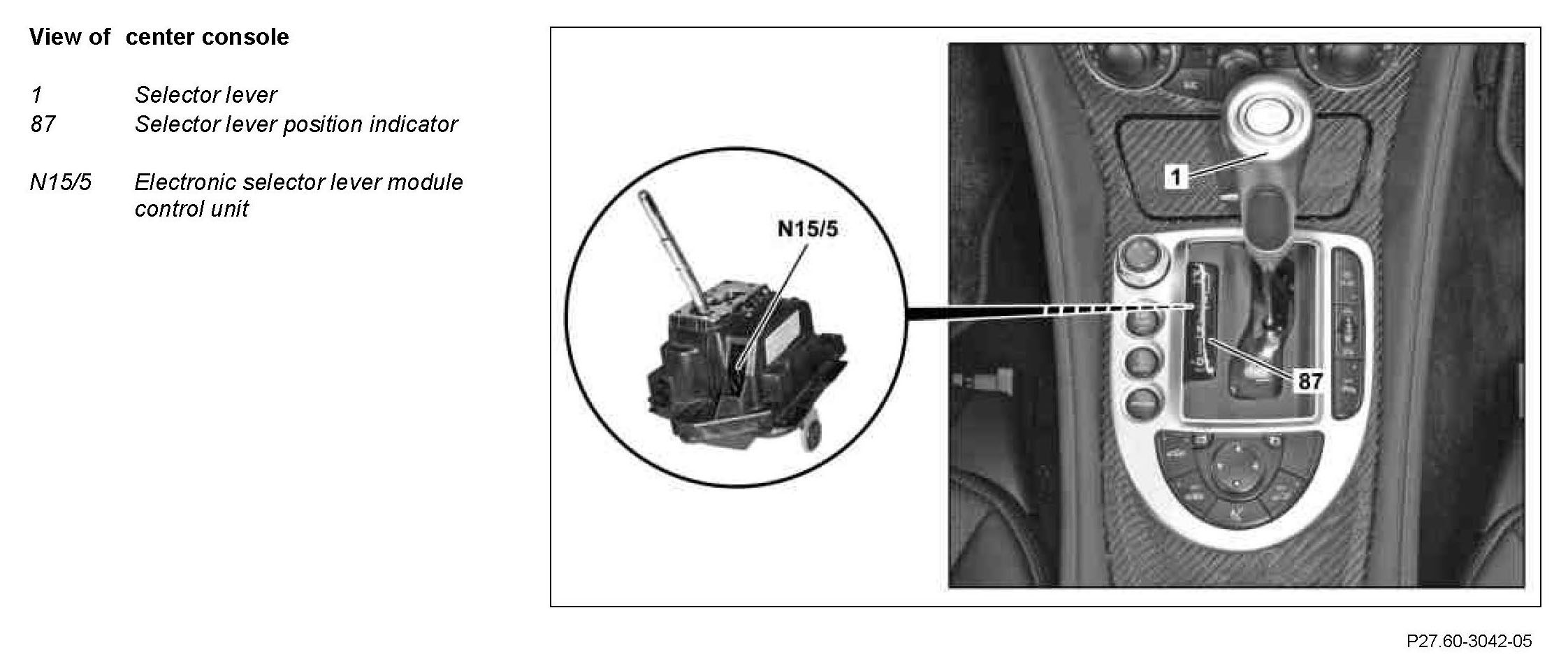 View of center console

1 Selector lever
87 Selector lever position indicator

N15/5 Electronic selector lever module control unit

N15/5

1

87

P27.60-3042-05