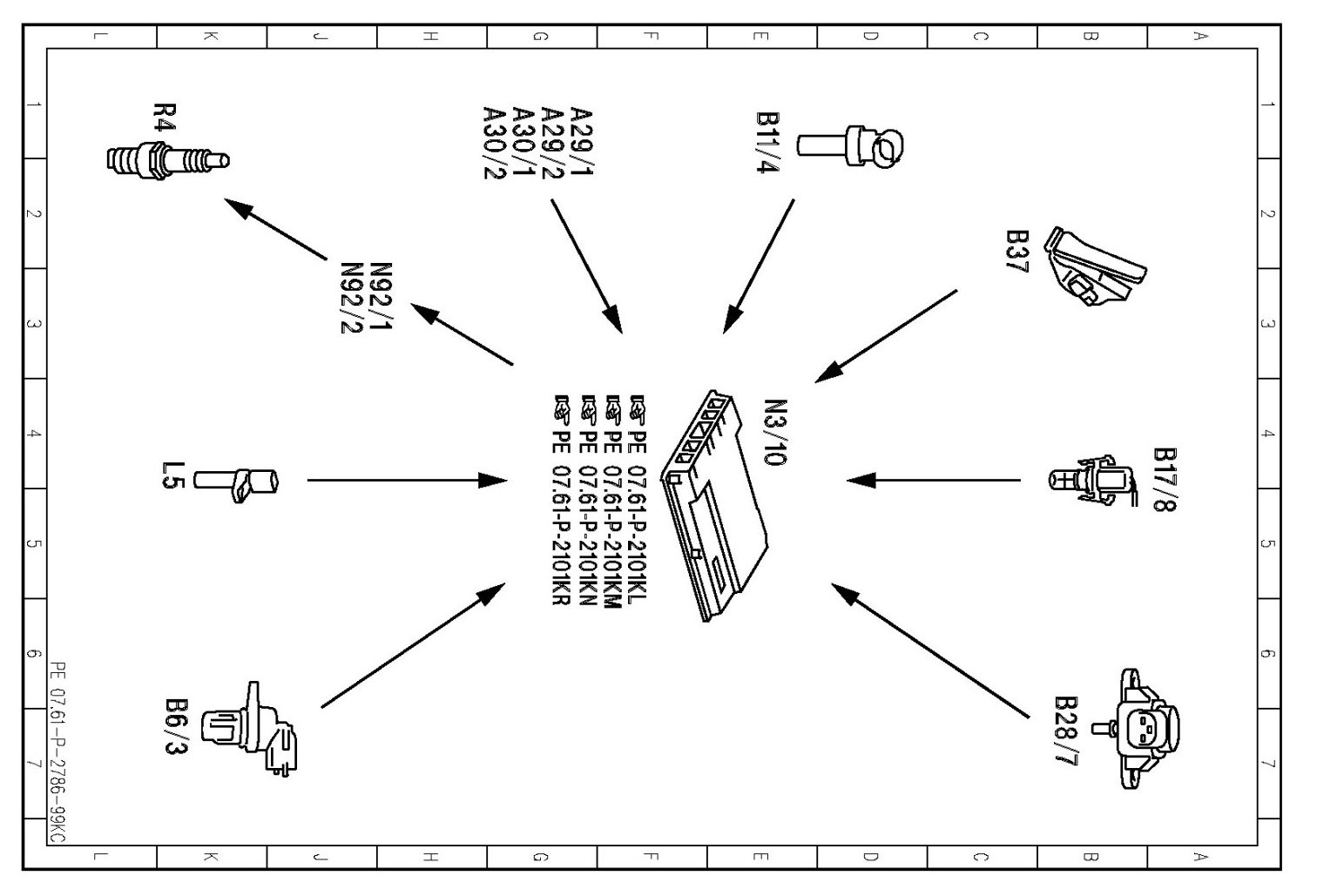 L K J H G F E D C B A

1 2 3 4 5 6 7

R4

A29/1
A29/2
A30/1
A30/2

B11/4

B37

N92/1
N92/2

N3/10

PE 07.61-P-2101KL
PE 07.61-P-2101KM
PE 07.61-P-2101KN
PE 07.61-P-2101KR

L5

B17/8

B6/3

B28/7

PE 07.61-P-2786-99KC

L K J H G F E D C B A

1 2 3 4 5 6 7