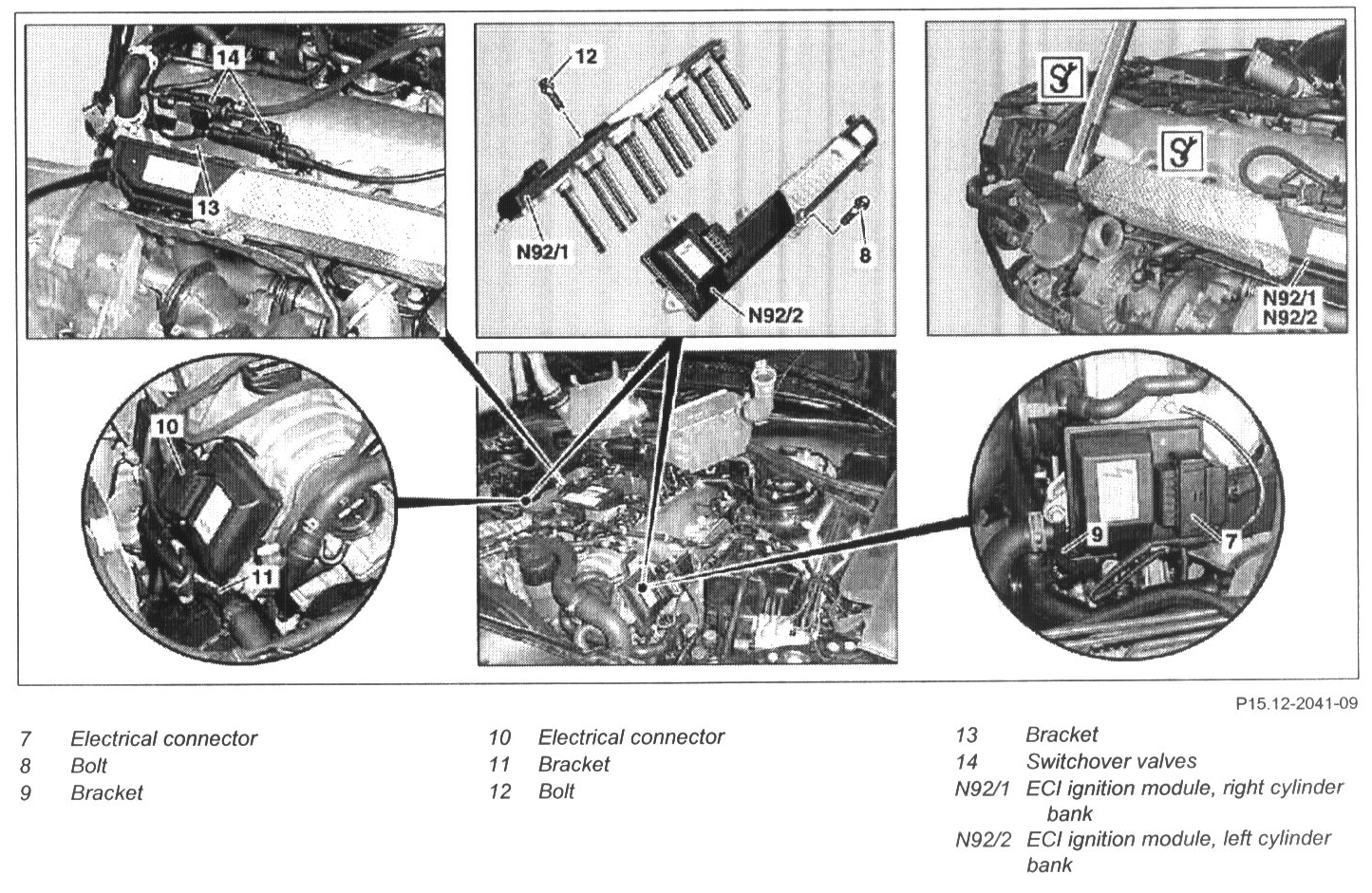 14

13

12

N92/1

8

N92/2

N92/1
N92/2

10

11

9

7

P15.12-2041-09

7 Electrical connector
8 Bolt
9 Bracket

10 Electrical connector
11 Bracket
12 Bolt

13 Bracket
14 Switchover valves
N92/1 ECI ignition module, right cylinder bank
N92/2 ECI ignition module, left cylinder bank