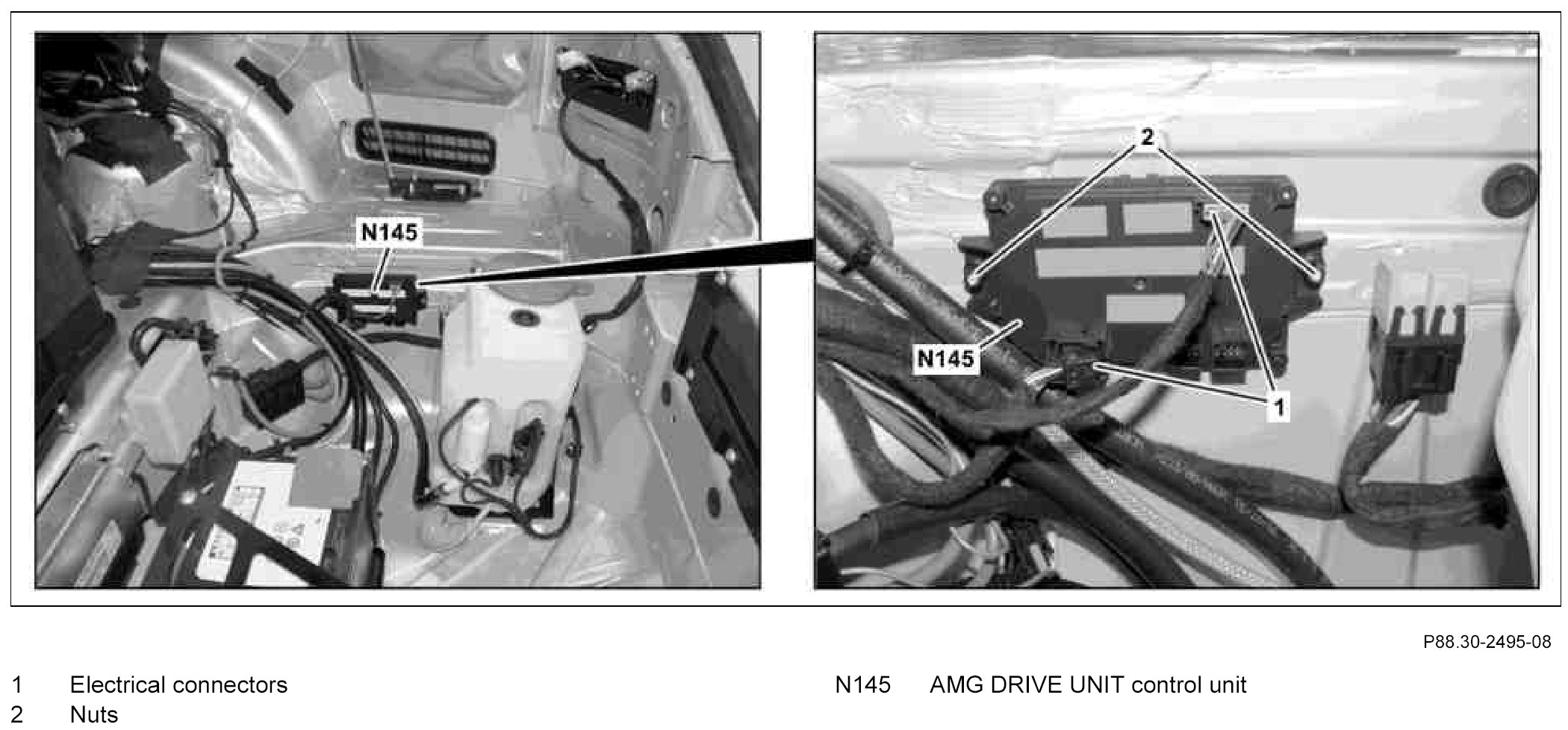 N145

2

N145

1

P88.30-2495-08

1 Electrical connectors
2 Nuts

N145 AMG DRIVE UNIT control unit