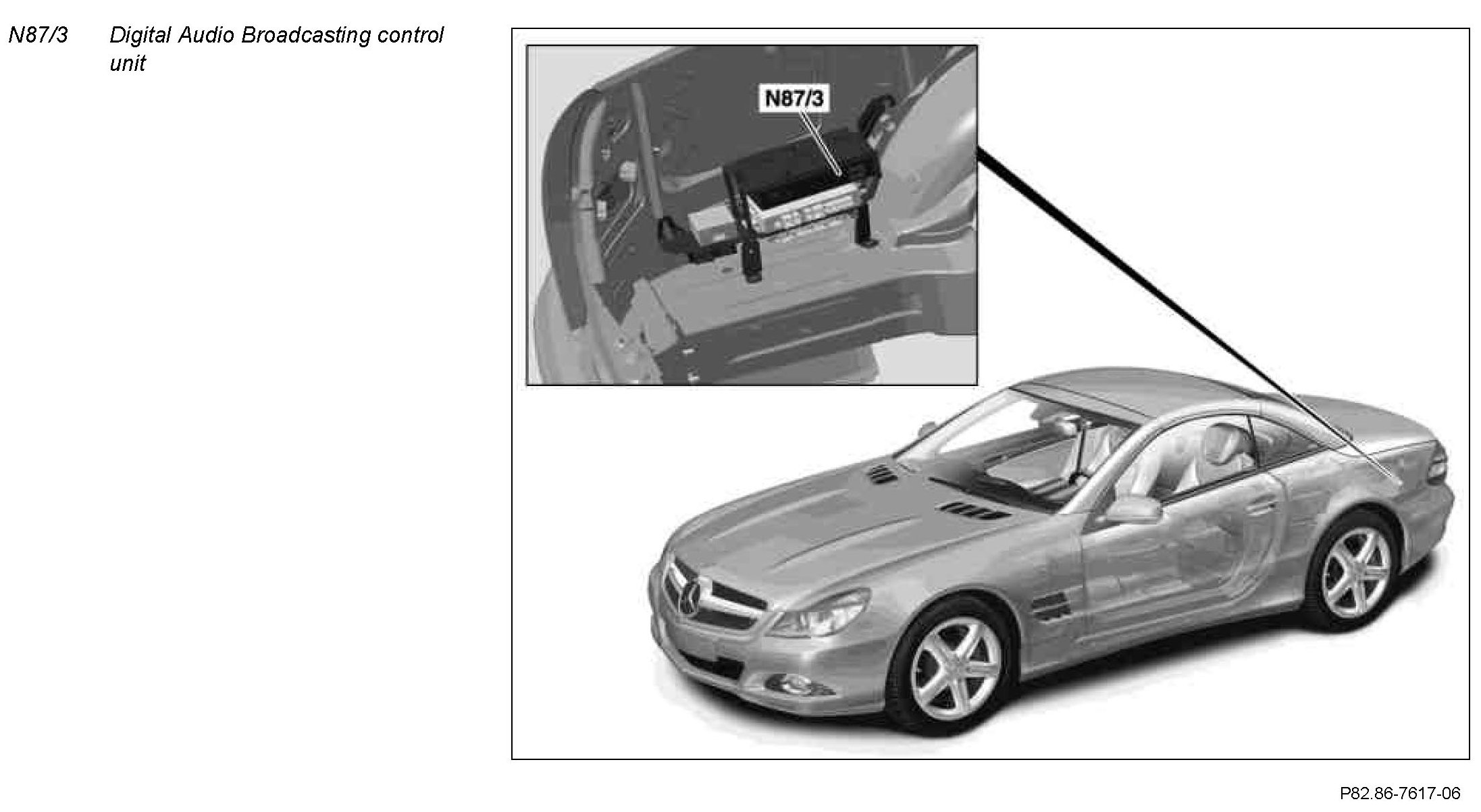 N87/3 Digital Audio Broadcasting control unit

N87/3

P82.86-7617-06