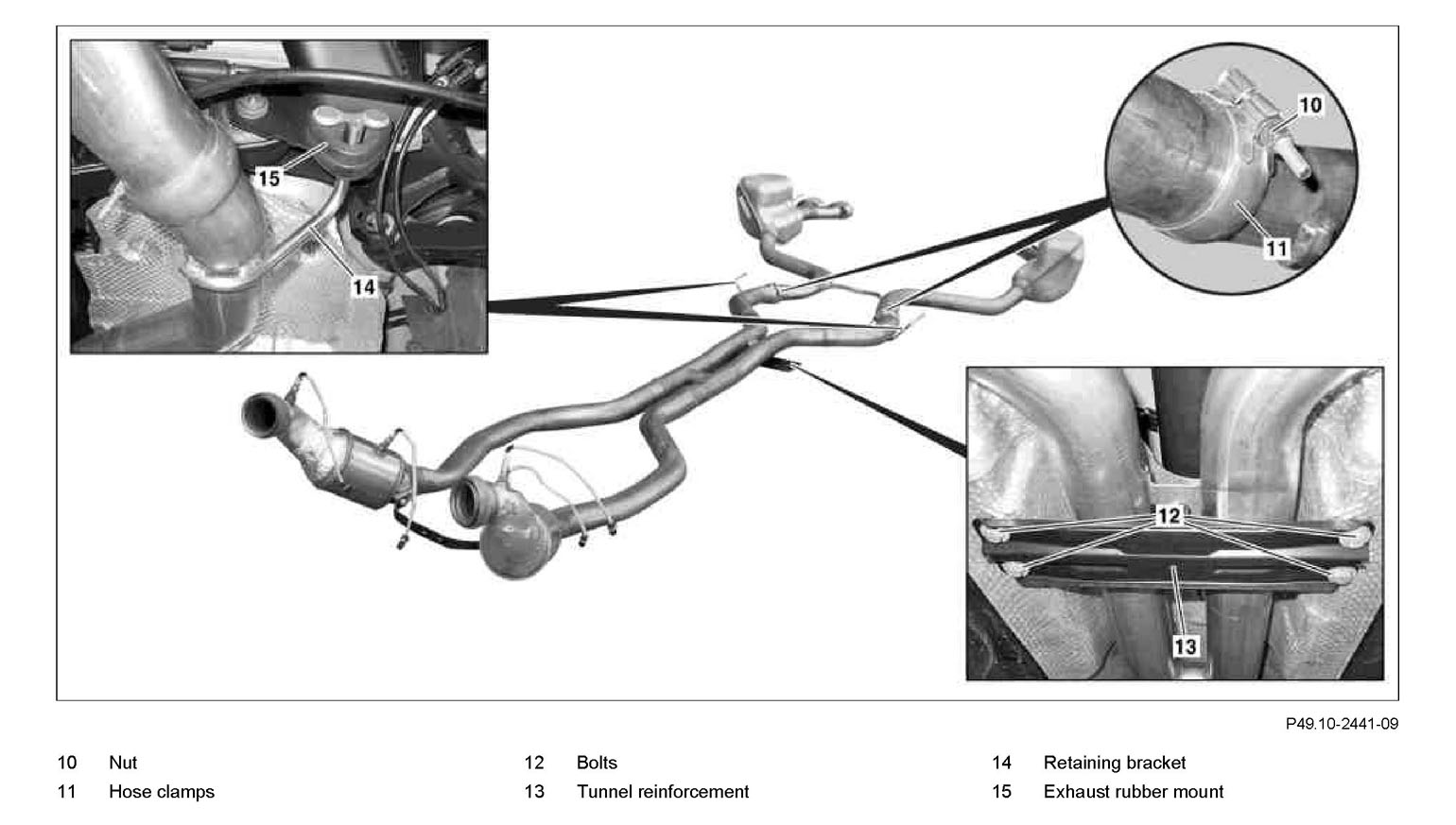 15

14

10

11

12

13

P49.10-2441-09

10 Nut
11 Hose clamps

12 Bolts
13 Tunnel reinforcement

14 Retaining bracket
15 Exhaust rubber mount