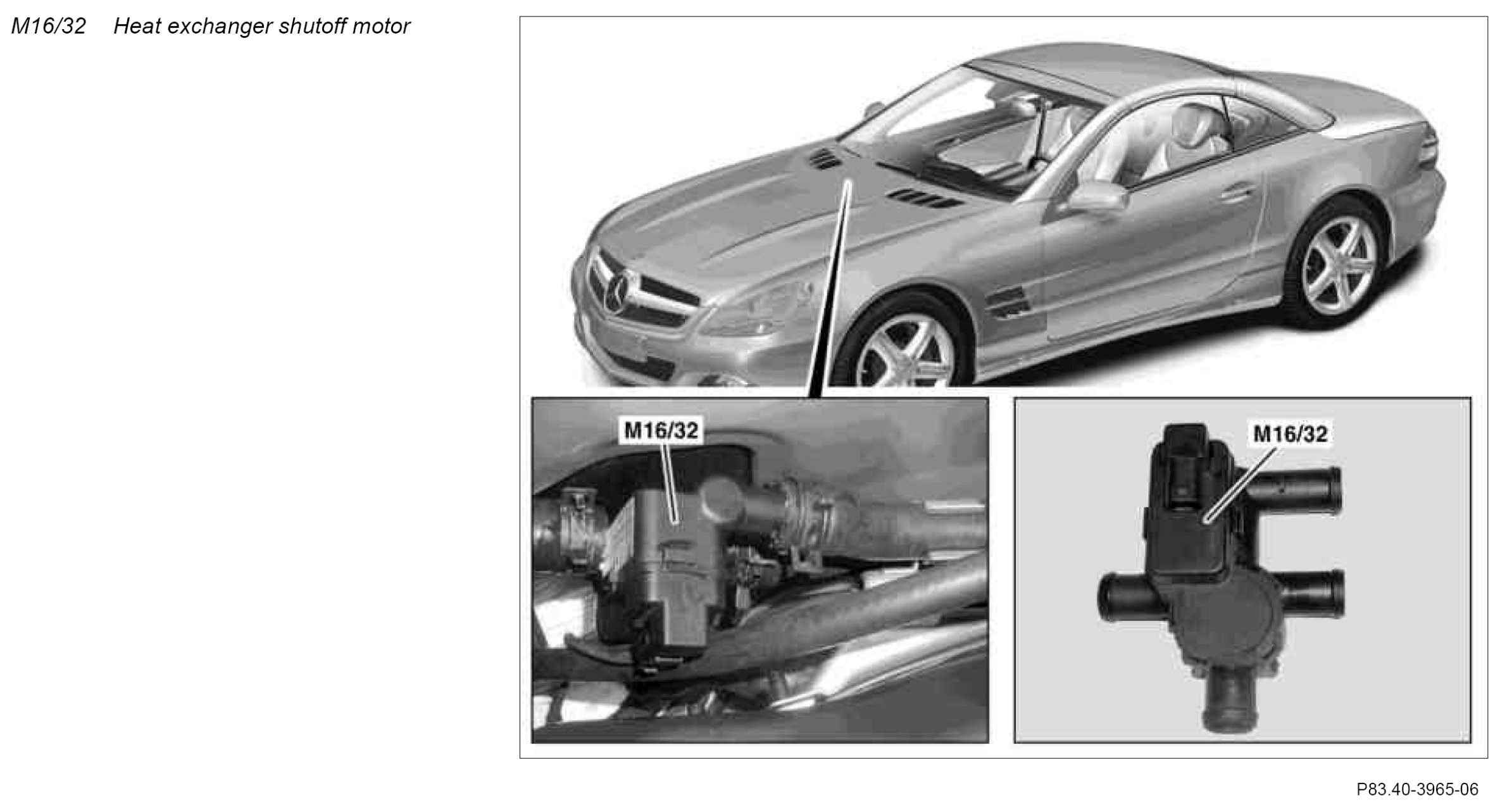 M16/32 Heat exchanger shutoff motor

M16/32

M16/32

P83.40-3965-06