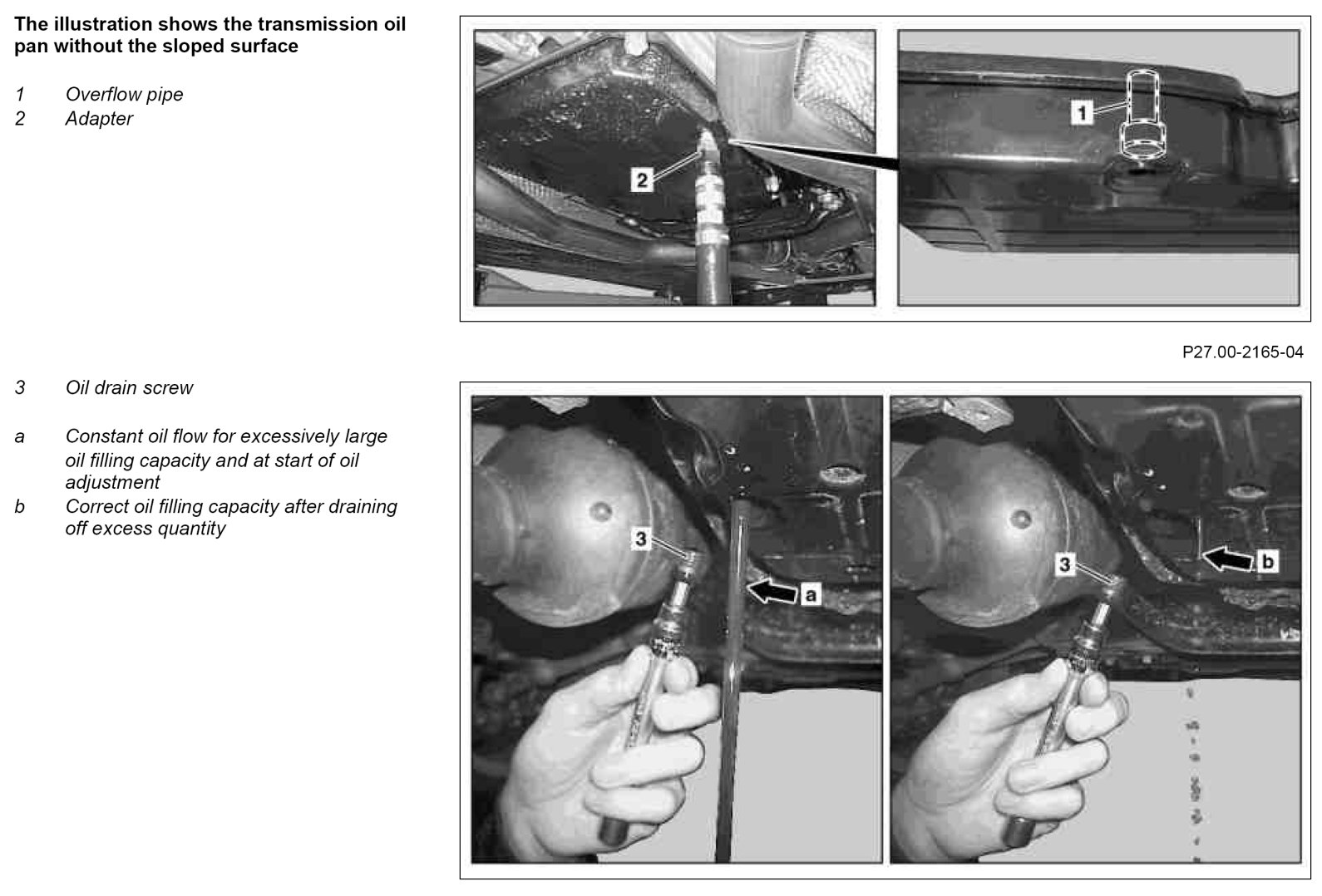 The illustration shows the transmission oil pan without the sloped surface

1 Overflow pipe
2 Adapter

2

1

P27.00-2165-04

3 Oil drain screw

a Constant oil flow for excessively large oil filling capacity and at start of oil adjustment
b Correct oil filling capacity after draining off excess quantity

3

a

3

b