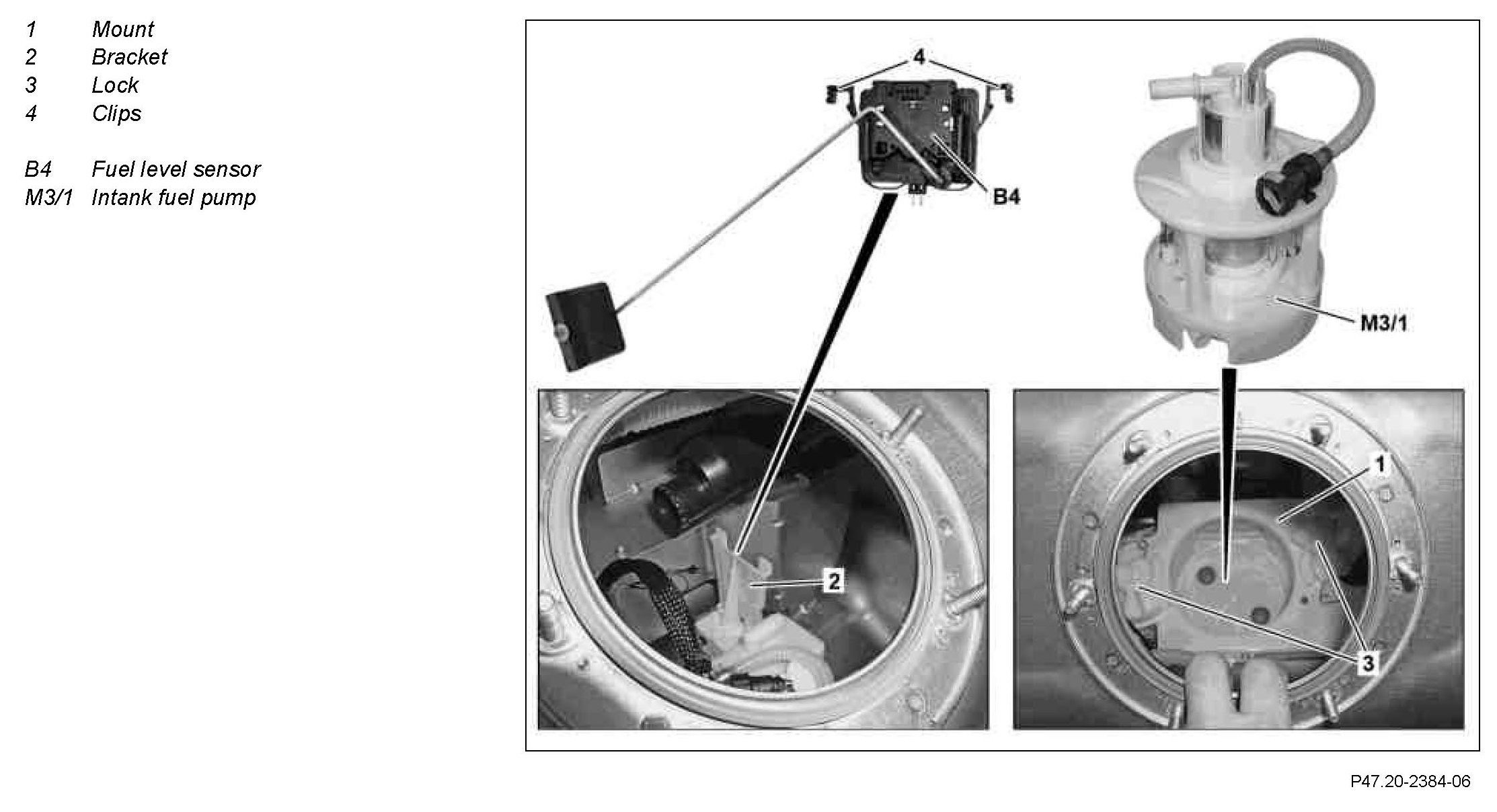 1 Mount
2 Bracket
3 Lock
4 Clips

B4 Fuel level sensor
M3/1 Intank fuel pump

4
B4
M3/1
2
1
3

P47.20-2384-06