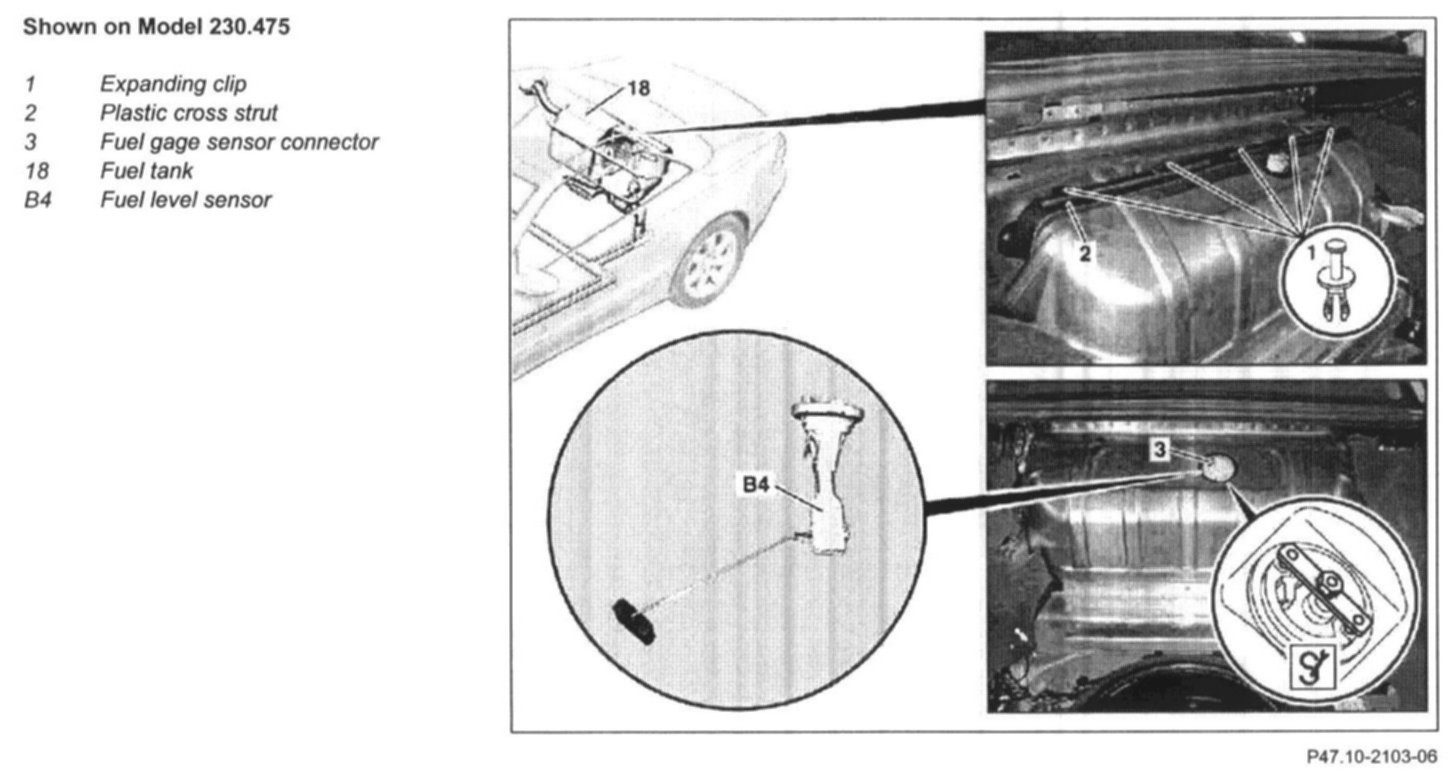 Shown on Model 230.475

1 Expanding clip
2 Plastic cross strut
3 Fuel gage sensor connector
18 Fuel tank
B4 Fuel level sensor

18

2

1

B4

3

P47.10-2103-06