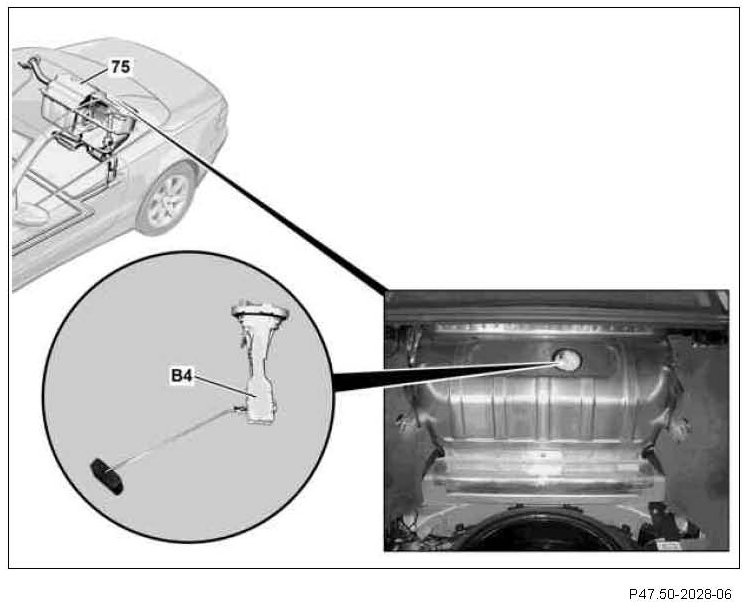 75

B4

P47.50-2028-06