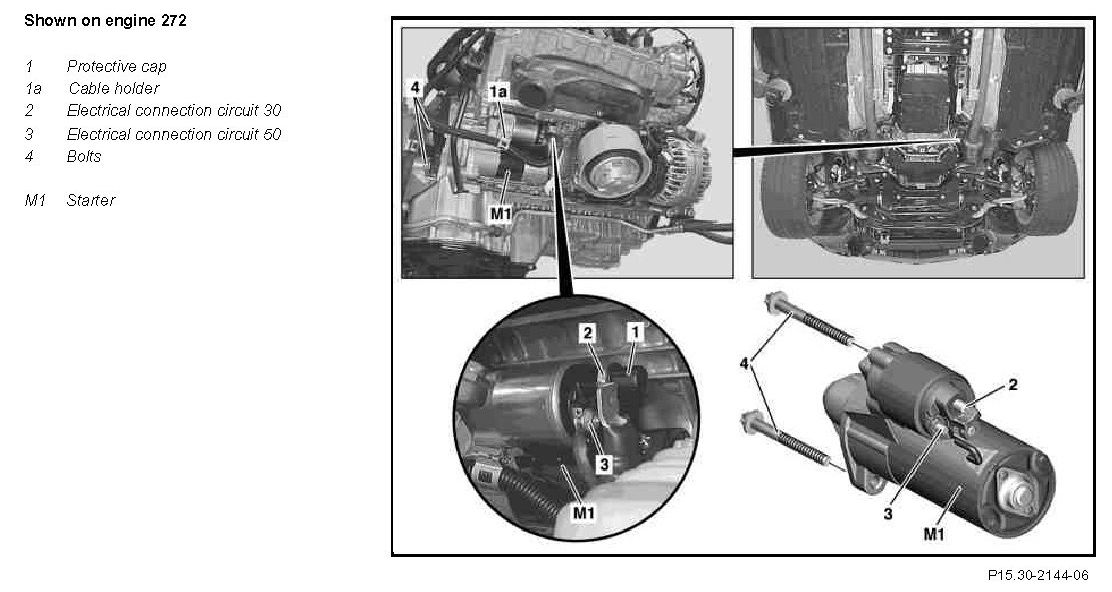 Shown on engine 272

1 Protective cap
1a Cable holder
2 Electrical connection circuit 30
3 Electrical connection circuit 50
4 Bolts

M1 Starter

4
1a
M1
2
1
3
M1
4
2
3
M1

P15.30-2144-06