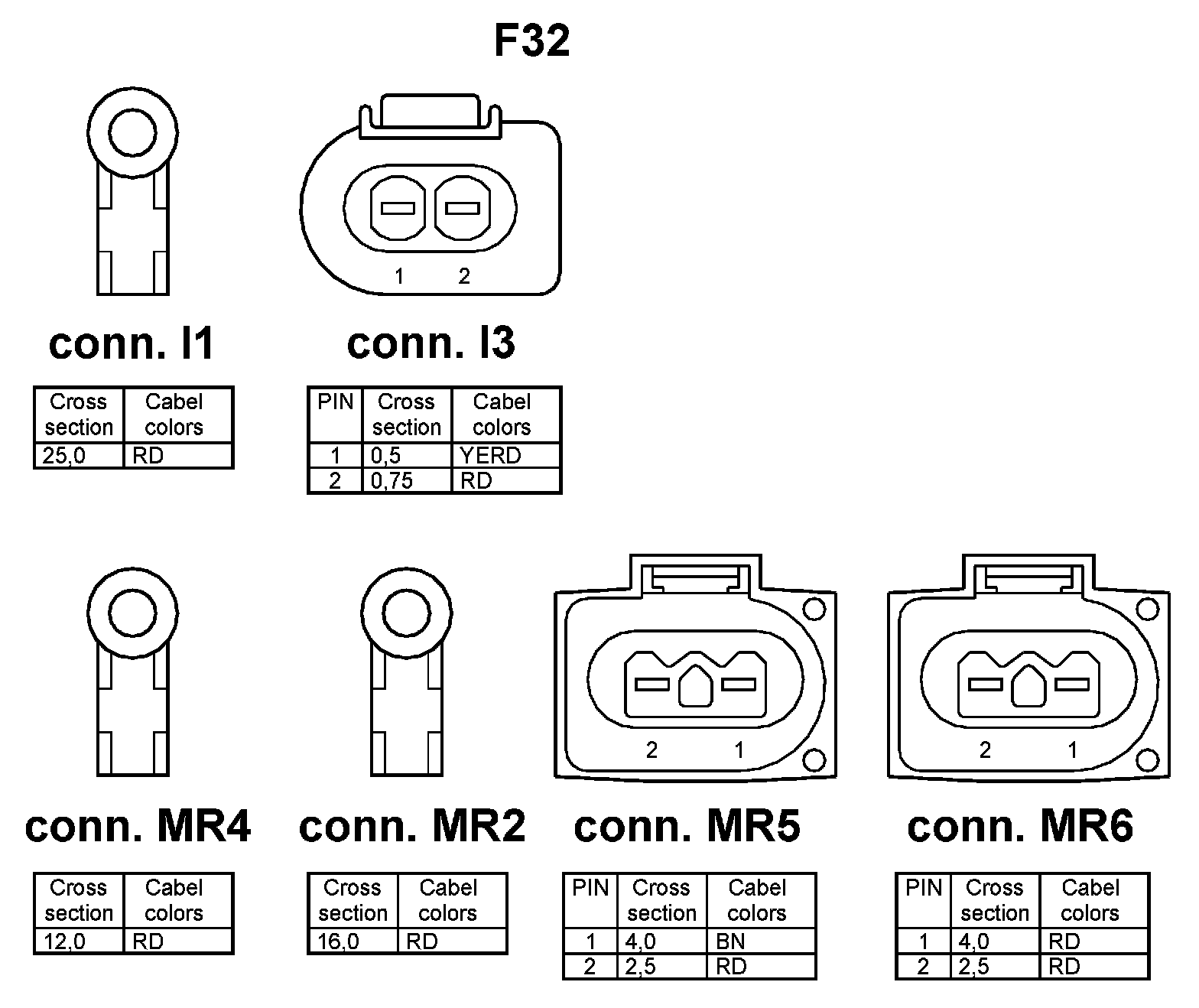 F32

1 2

conn. I1

| Cross section | Cabel colors |
|---|---|
| 25,0 | RD |

conn. I3

| PIN | Cross section | Cabel colors |
|---|---|---|
| 1 | 0,5 | YERD |
| 2 | 0,75 | RD |

2 1

2 1

conn. MR4

| Cross section | Cabel colors |
|---|---|
| 12,0 | RD |

conn. MR2

| Cross section | Cabel colors |
|---|---|
| 16,0 | RD |

conn. MR5

| PIN | Cross section | Cabel colors |
|---|---|---|
| 1 | 4,0 | BN |
| 2 | 2,5 | RD |

conn. MR6

| PIN | Cross section | Cabel colors |
|---|---|---|
| 1 | 4,0 | RD |
| 2 | 2,5 | RD |