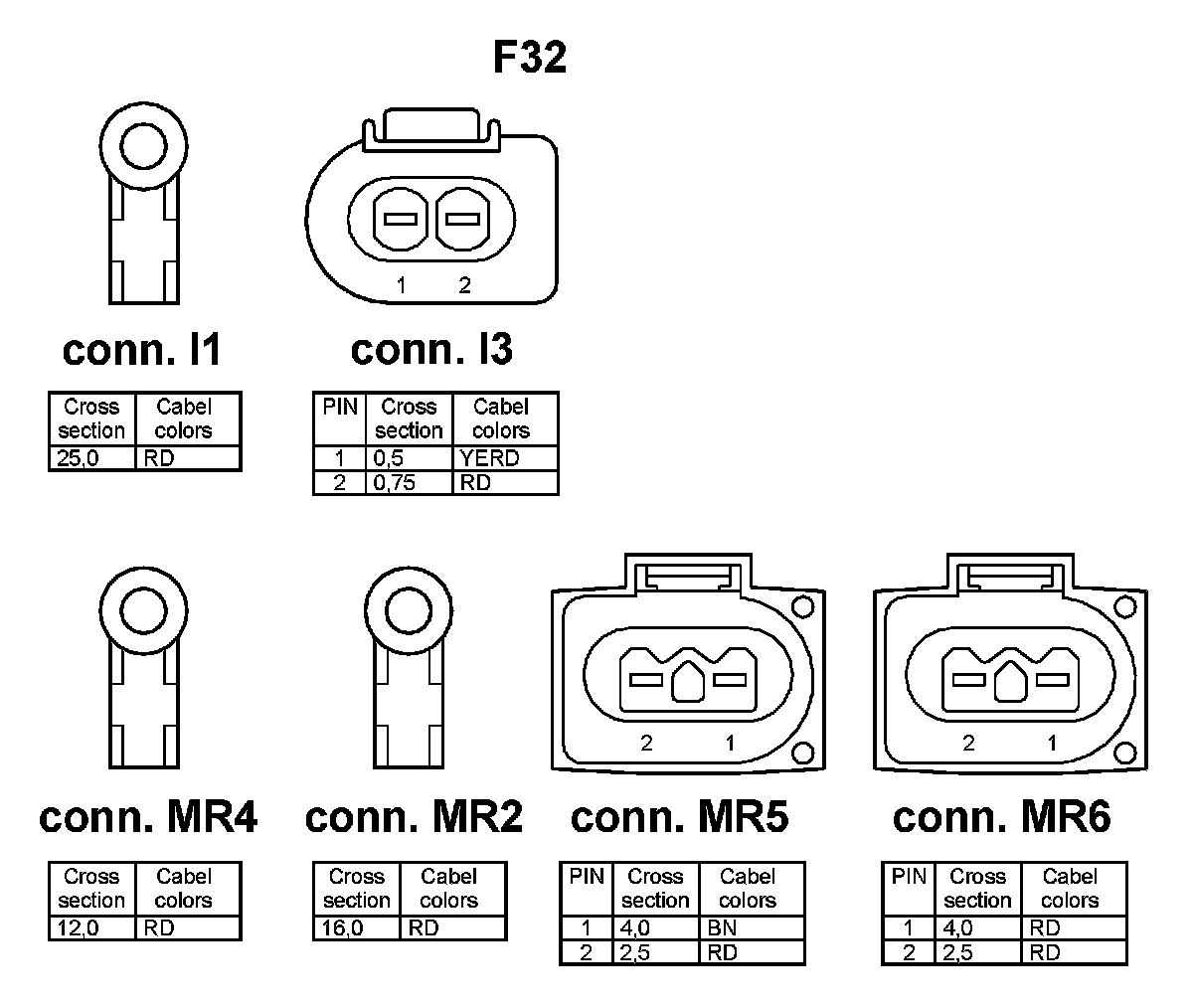 F32

1 2

conn. I1

| Cross section | Cabel colors |
|---|---|
| 25,0 | RD |

conn. I3

| PIN | Cross section | Cabel colors |
|---|---|---|
| 1 | 0,5 | YERD |
| 2 | 0,75 | RD |

2 1

2 1

conn. MR4

| Cross section | Cabel colors |
|---|---|
| 12,0 | RD |

conn. MR2

| Cross section | Cabel colors |
|---|---|
| 16,0 | RD |

conn. MR5

| PIN | Cross section | Cabel colors |
|---|---|---|
| 1 | 4,0 | BN |
| 2 | 2,5 | RD |

conn. MR6

| PIN | Cross section | Cabel colors |
|---|---|---|
| 1 | 4,0 | RD |
| 2 | 2,5 | RD |