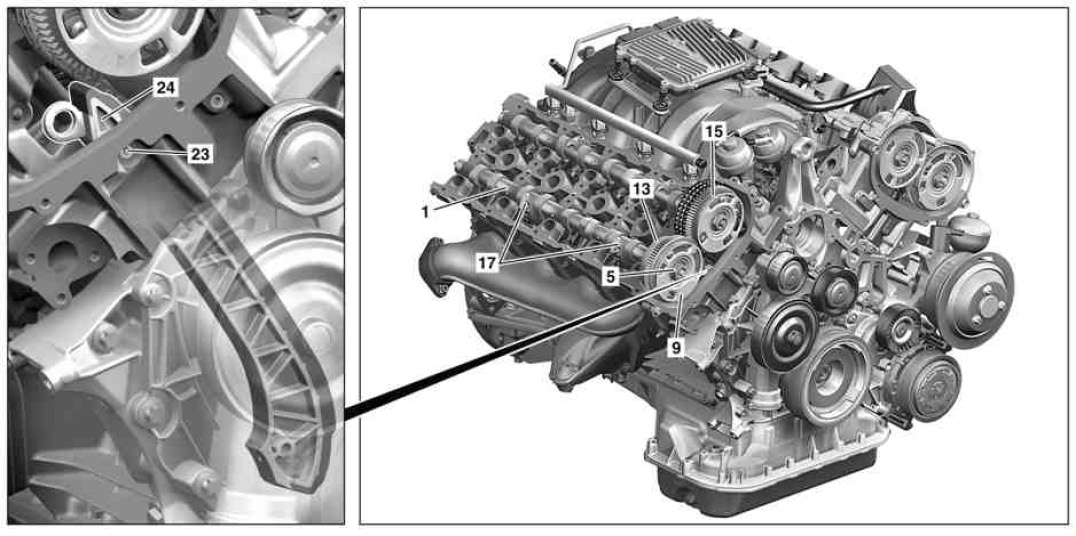 24
23
15
13
1
17
5
9