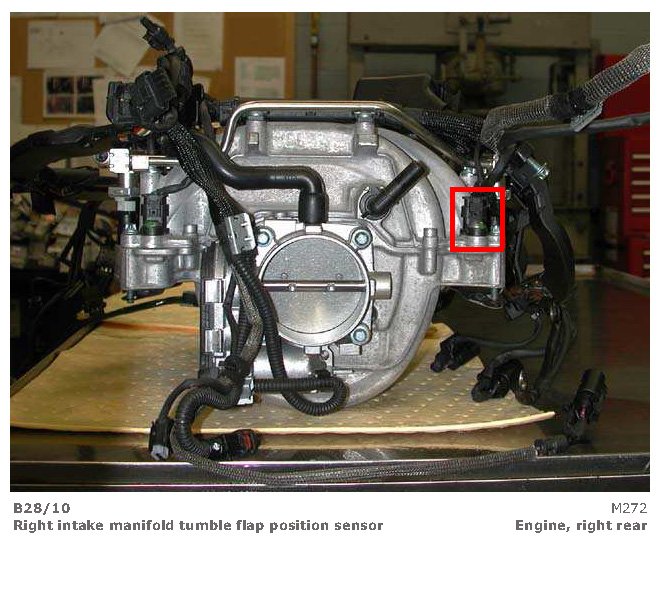 B28/10
Right intake manifold tumble flap position sensor

M272
Engine, right rear